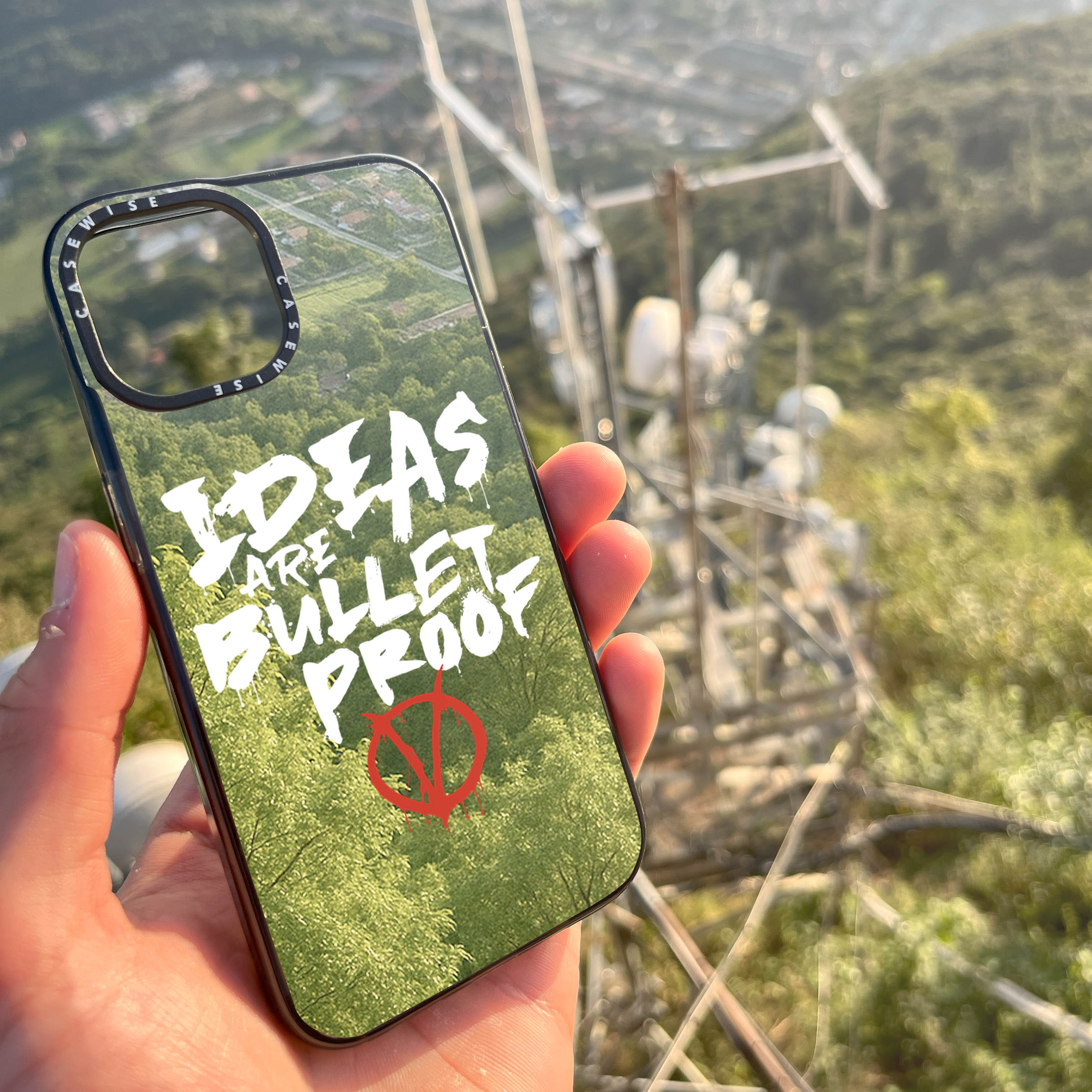 CASEWISE CASEWISE

IDEAS
ARE
BULLET
PROOF

V