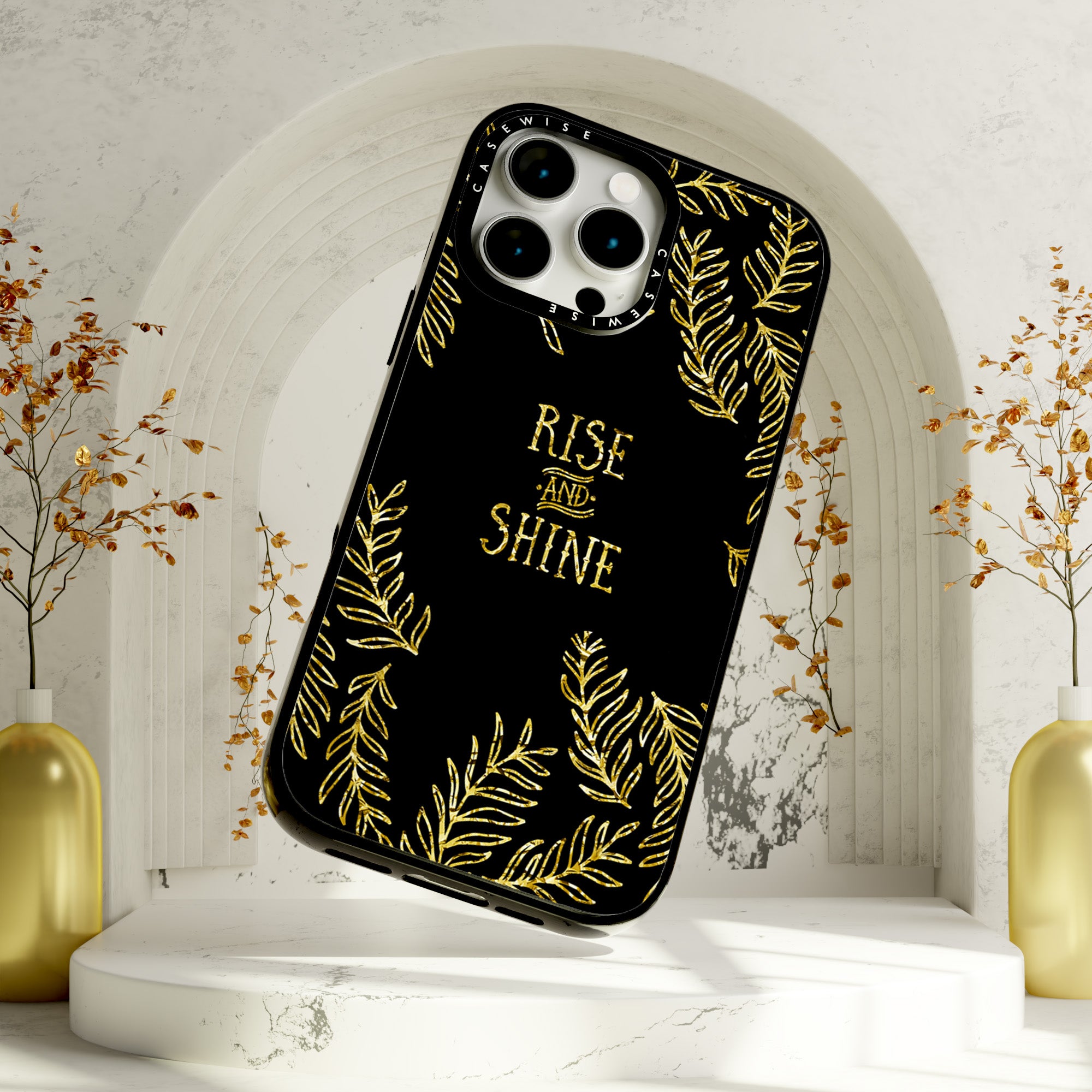 CASEWISE
CASEWISE

RISE
AND
SHINE