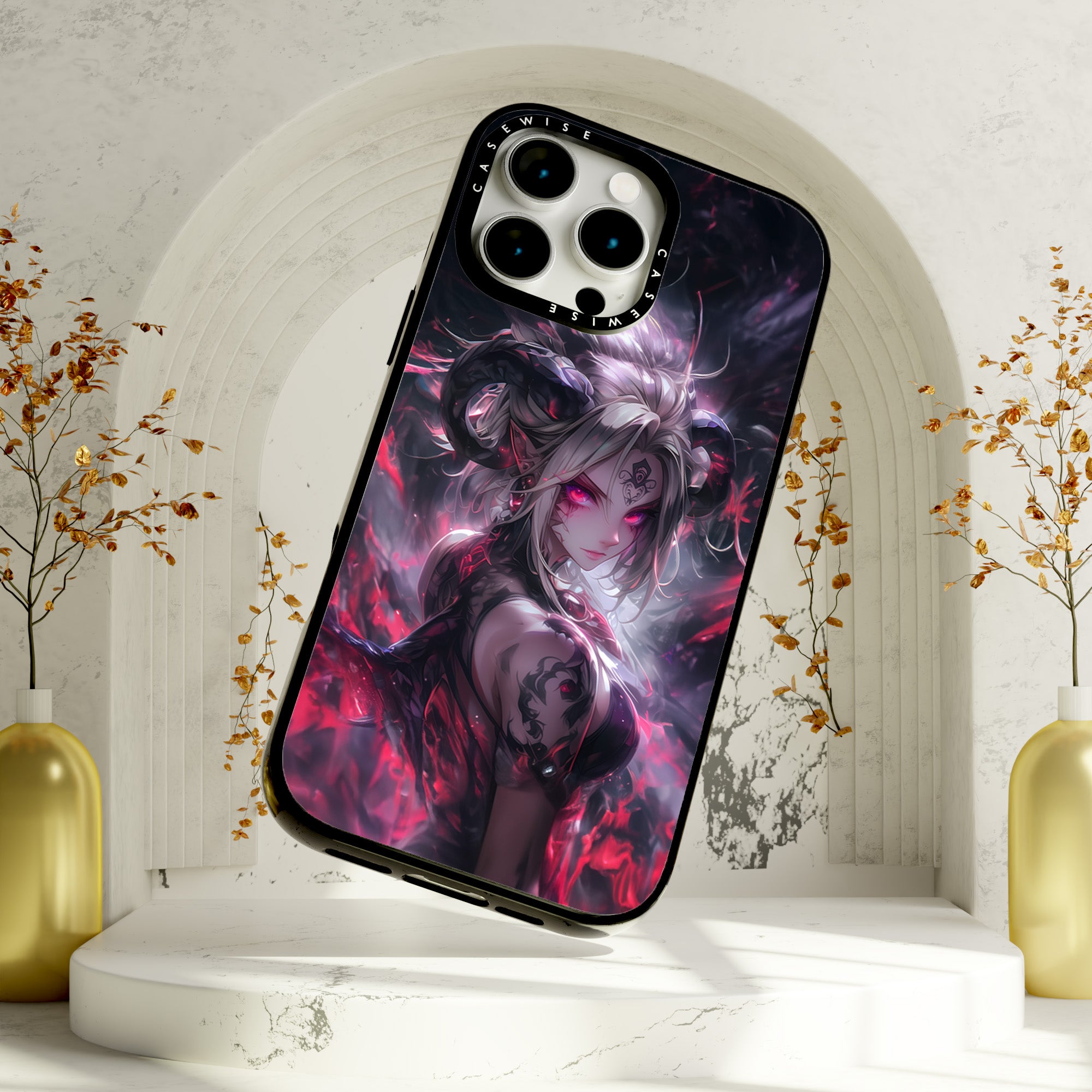 CASEWISE
CASEWISE