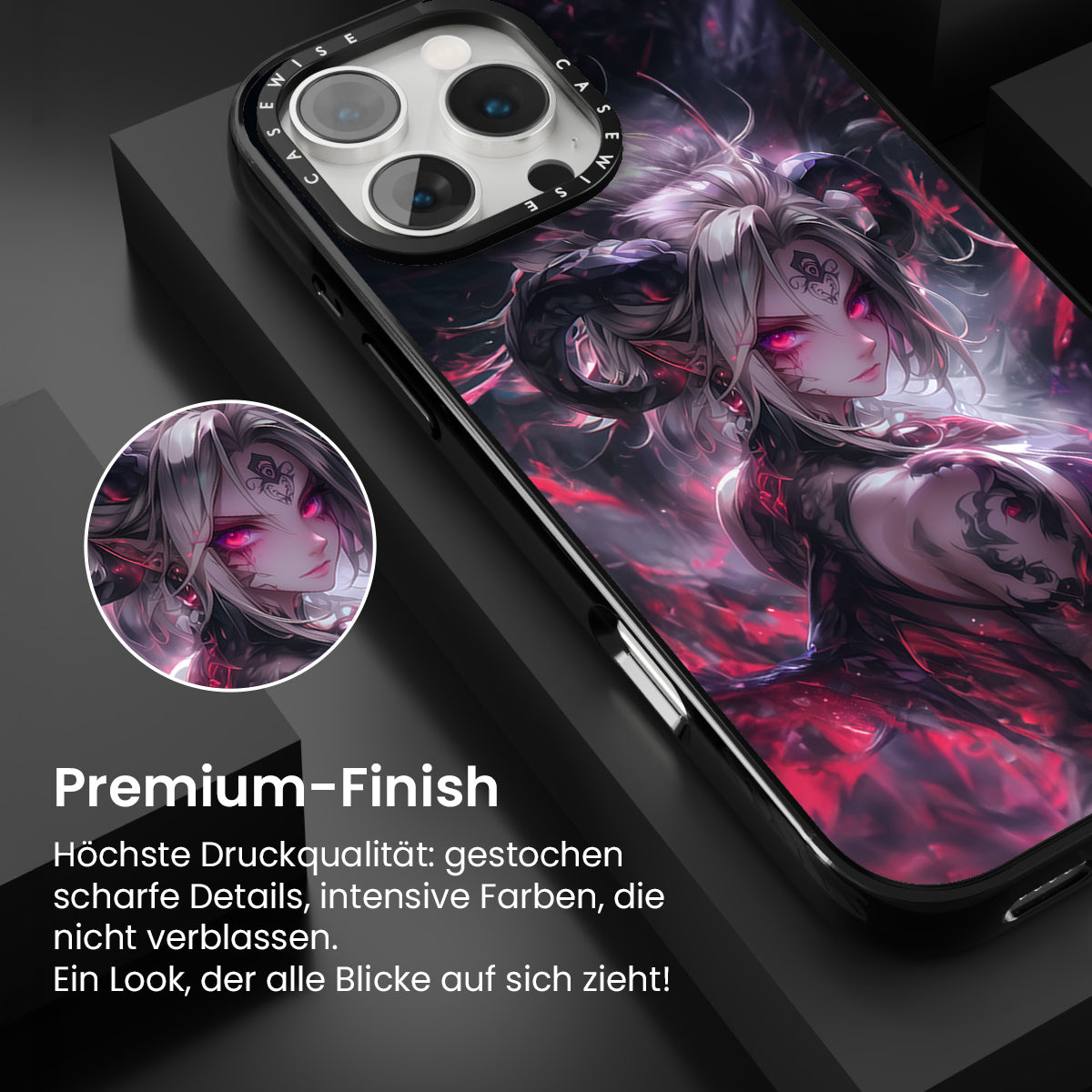 CASEWISE CASEWISE

Premium-Finish

Höchste Druckqualität: gestochen scharfe Details, intensive Farben, die nicht verblassen.
Ein Look, der alle Blicke auf sich zieht!