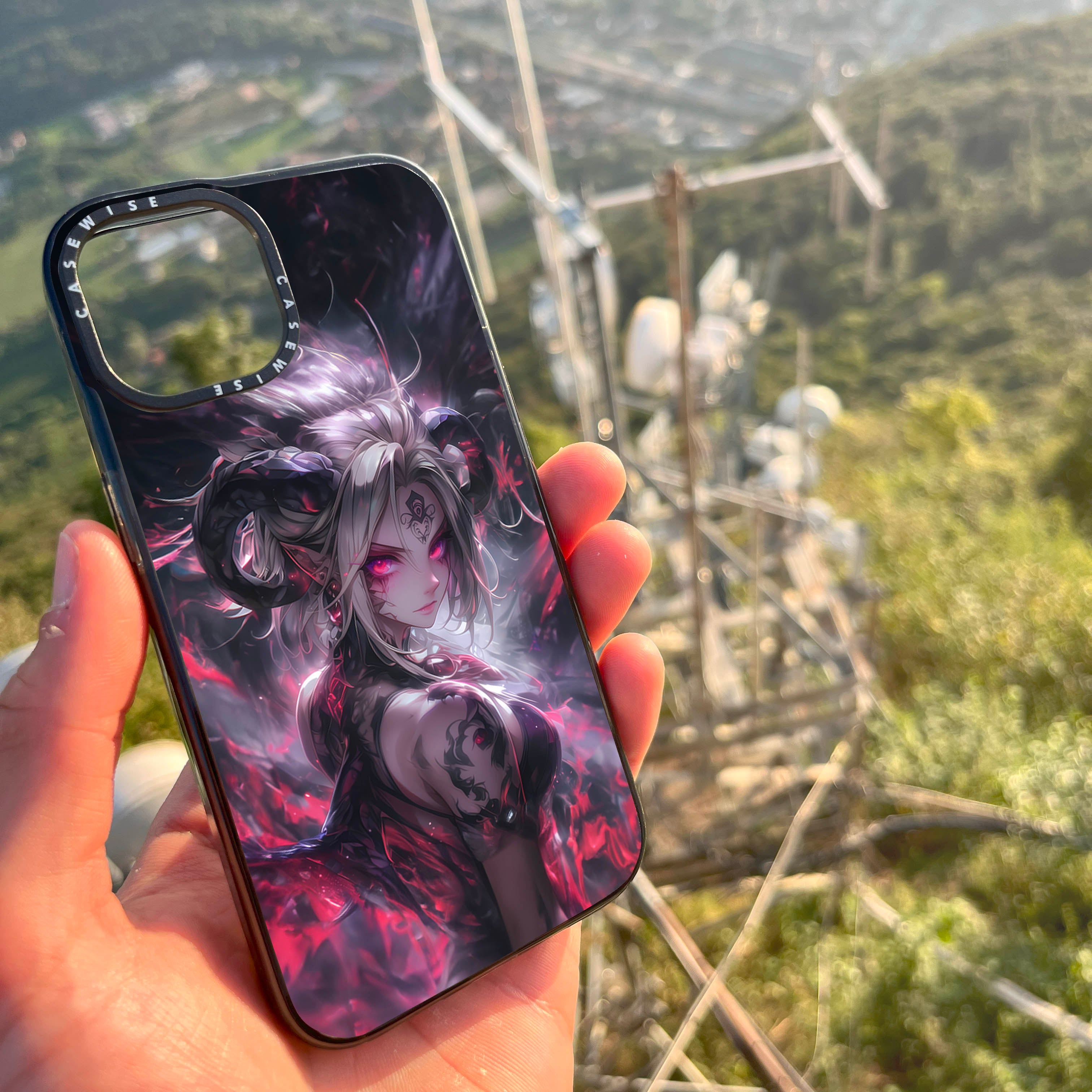 CASEWISE CASEWISE