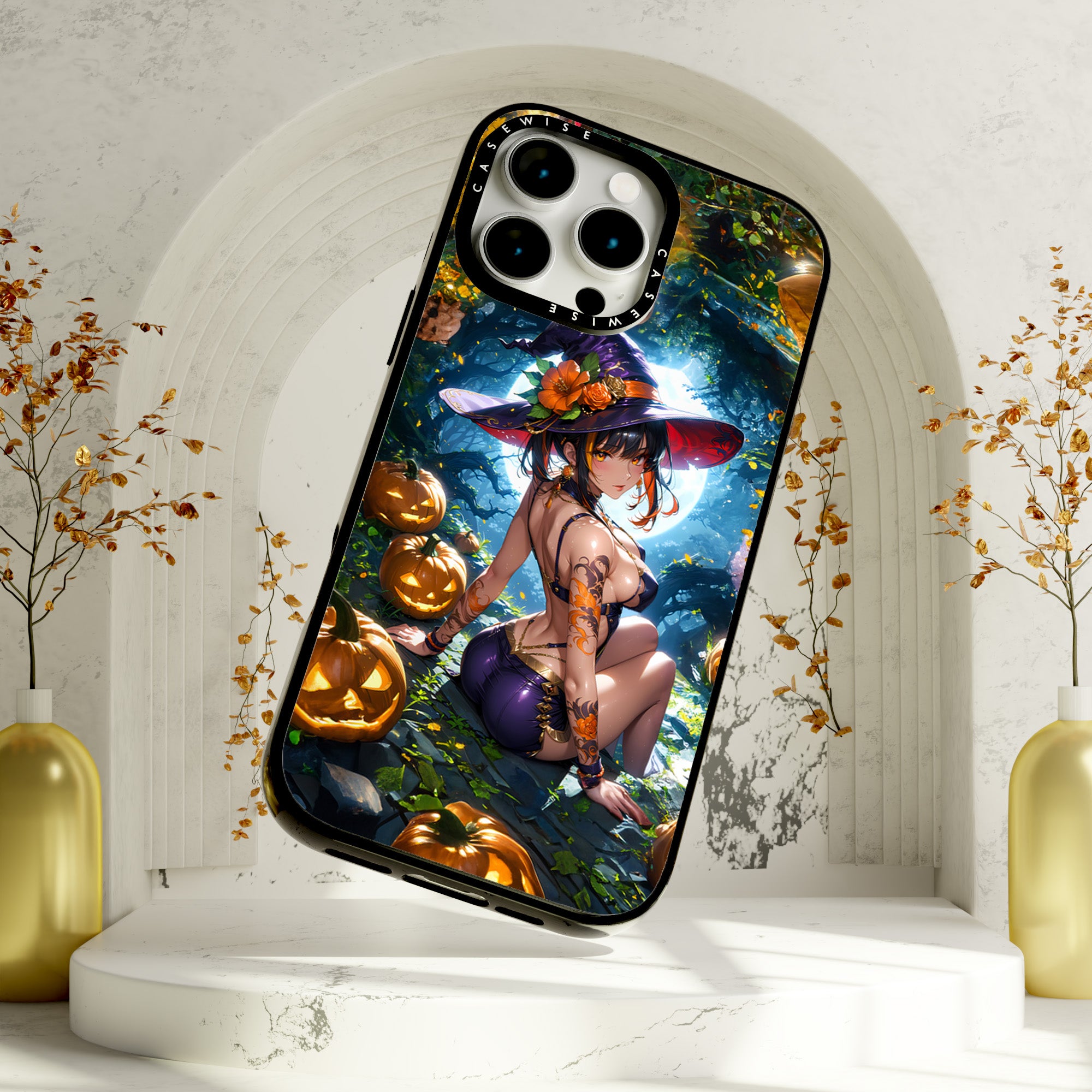 CASEWISE
CASEWISE