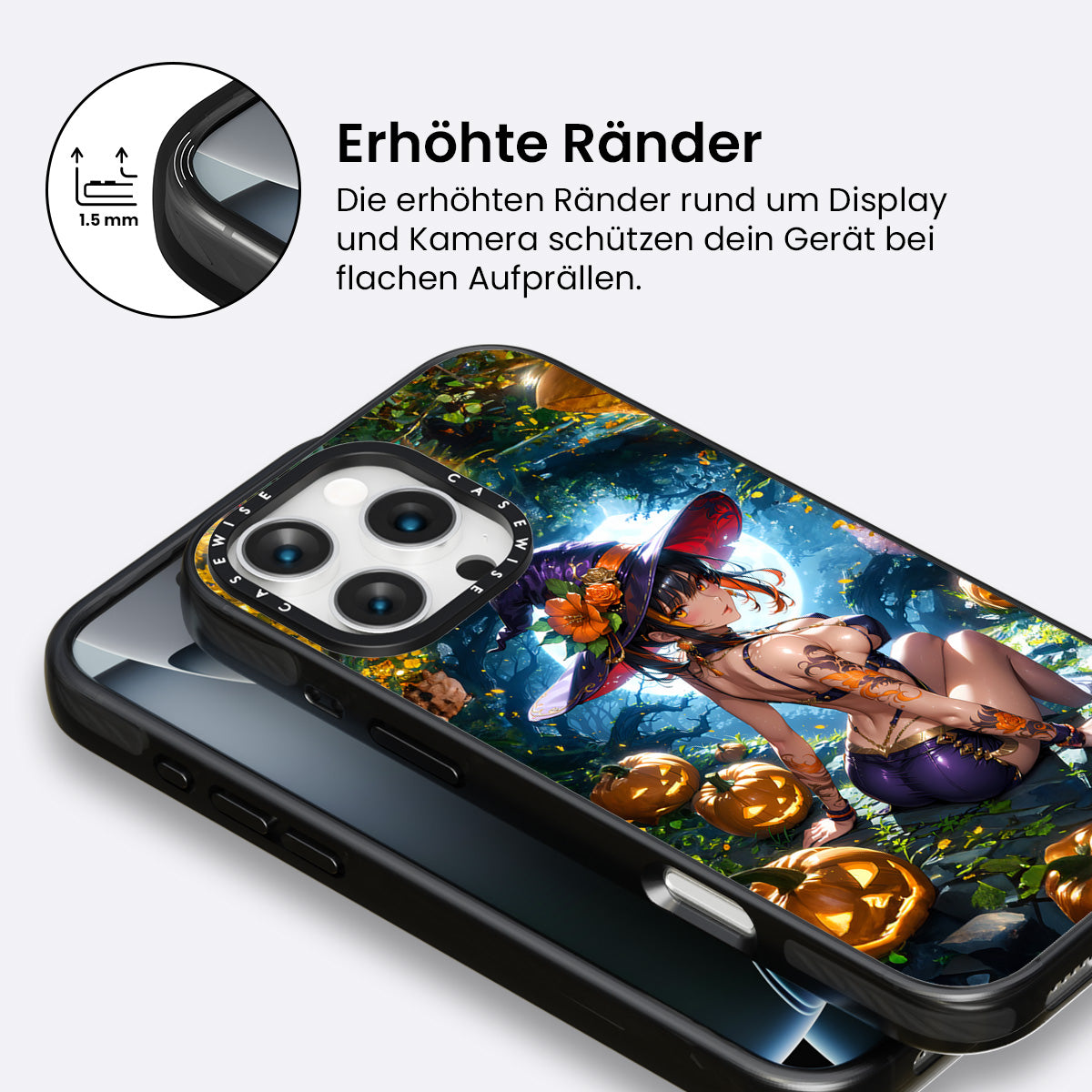 1.5 mm

Erhöhte Ränder

Die erhöhten Ränder rund um Display und Kamera schützen dein Gerät bei flachen Aufprällen.

CASEWISE CASEWISE