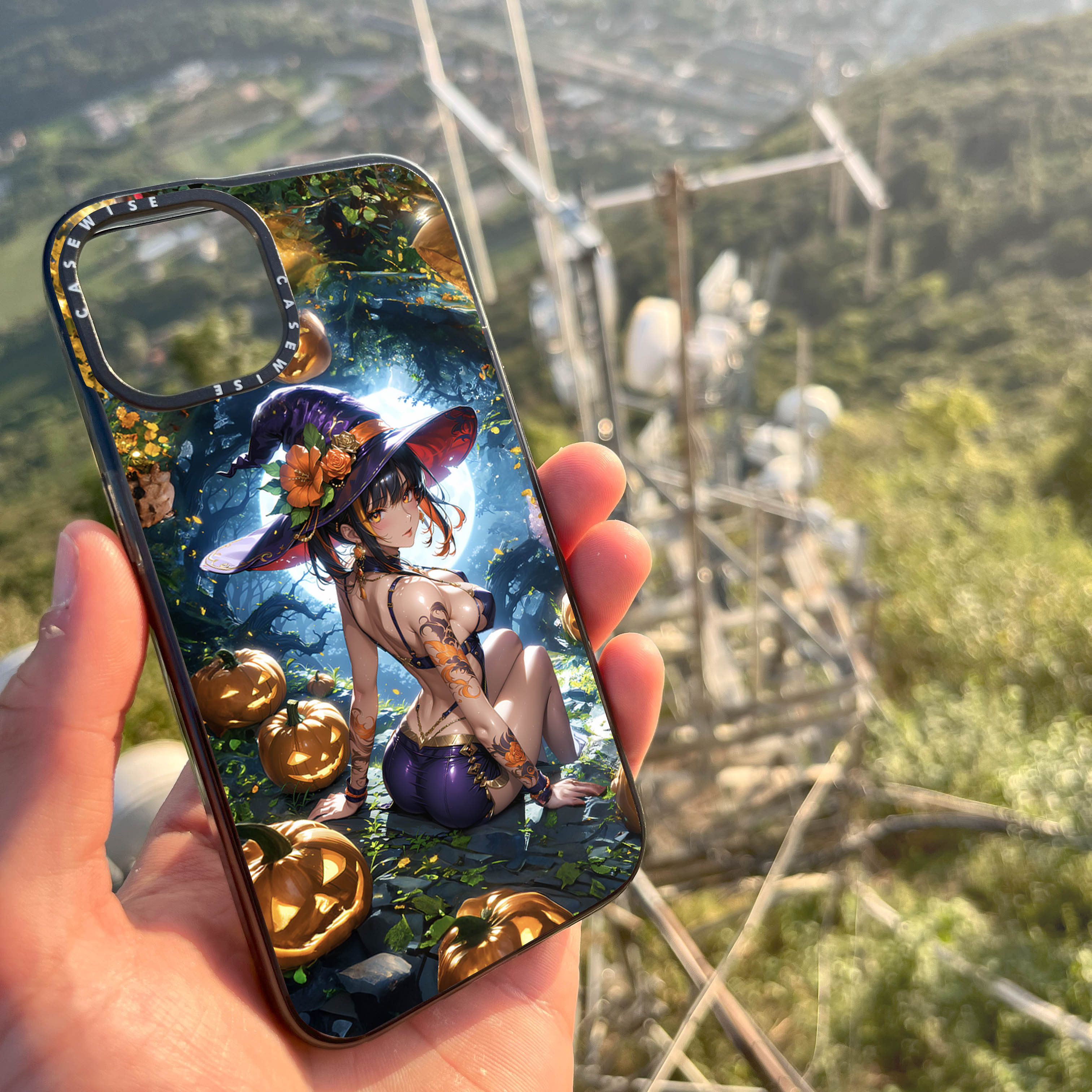 CASEWISE CASEWISE