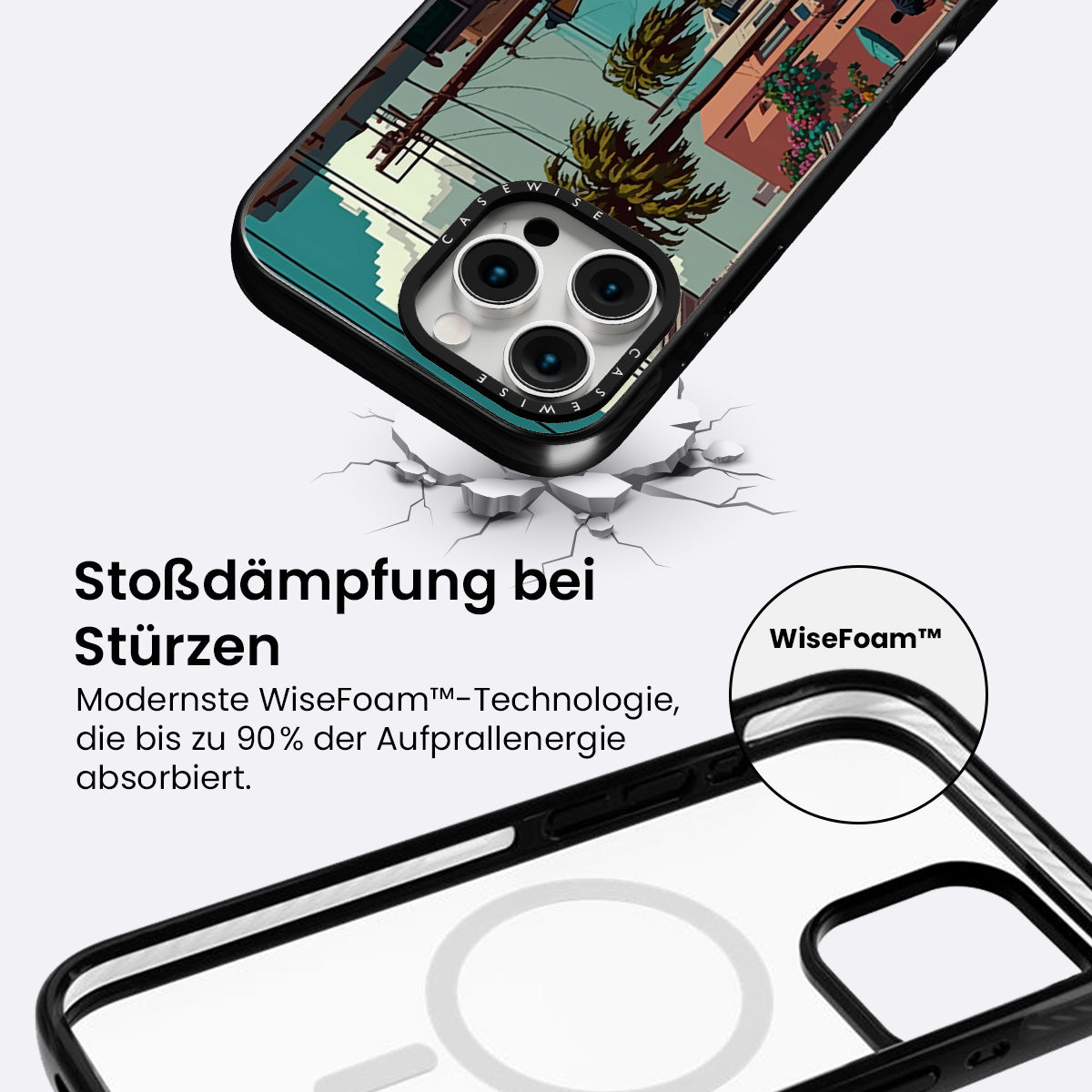 CASEWISE

CASEWISE

Stoßdämpfung bei Stürzen

Modernste WiseFoam™-Technologie, die bis zu 90% der Aufprallenergie absorbiert.

WiseFoam™