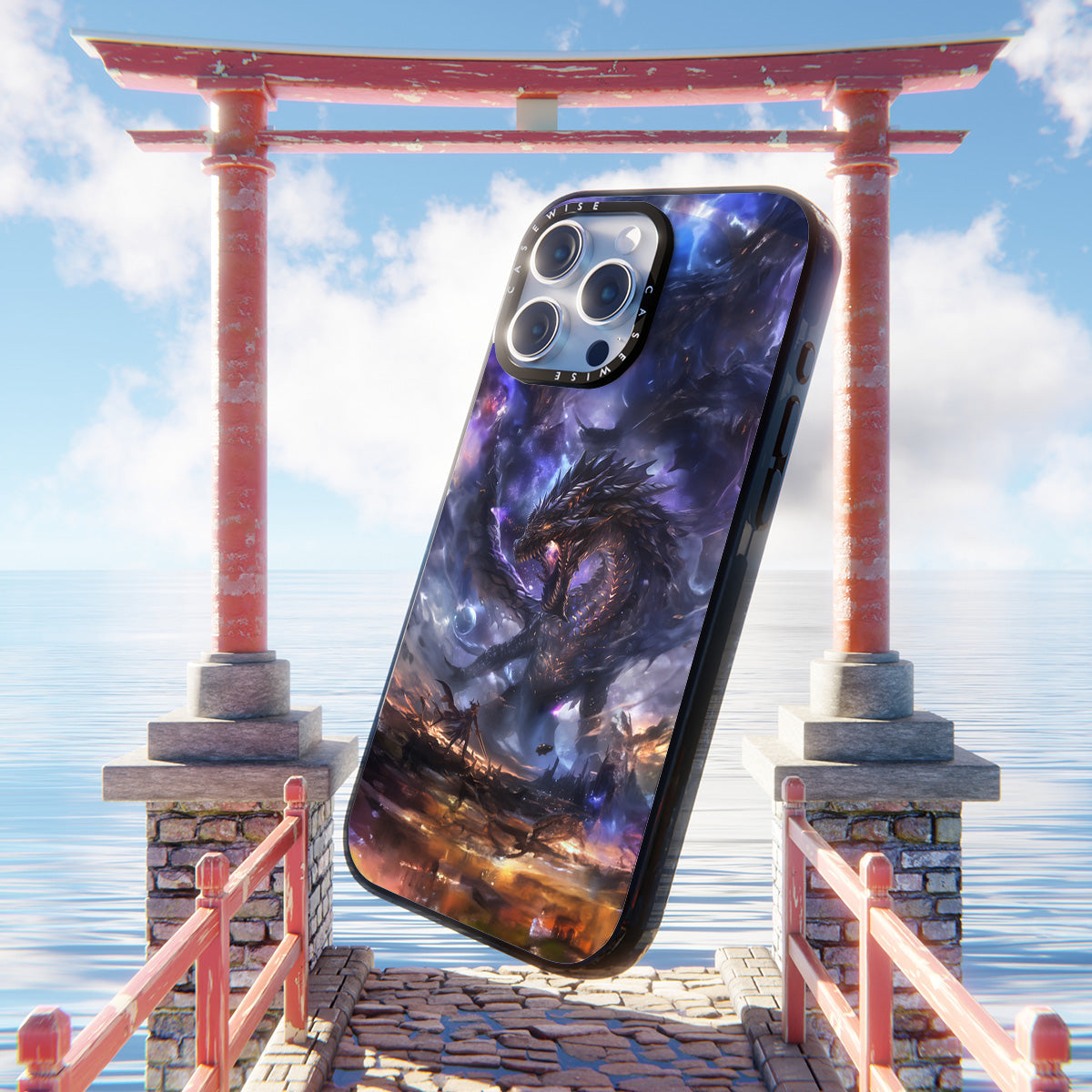 CASEWISE CASEWISE