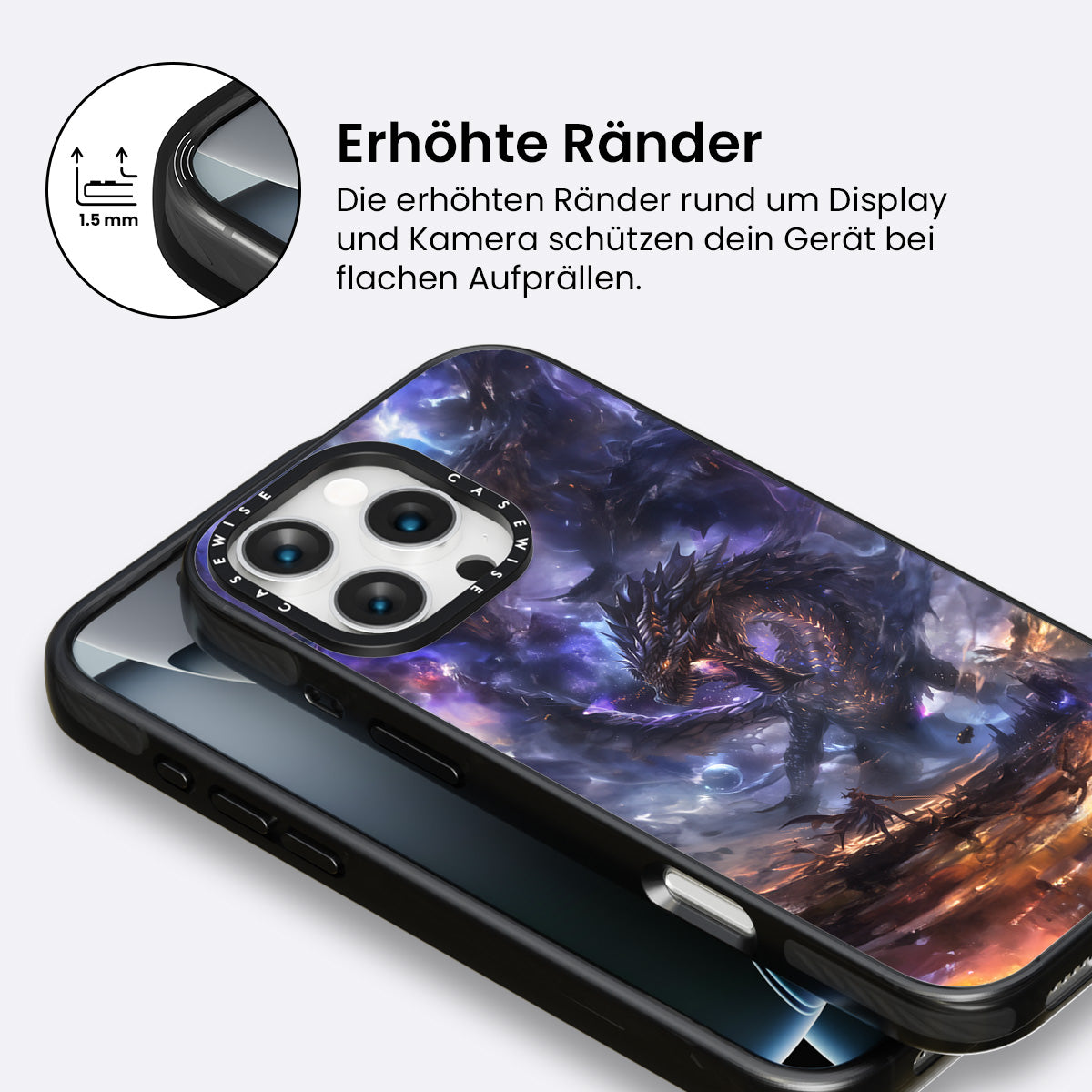 1.5 mm

Erhöhte Ränder

Die erhöhten Ränder rund um Display und Kamera schützen dein Gerät bei flachen Aufprällen.

CASEWISE CASEWISE