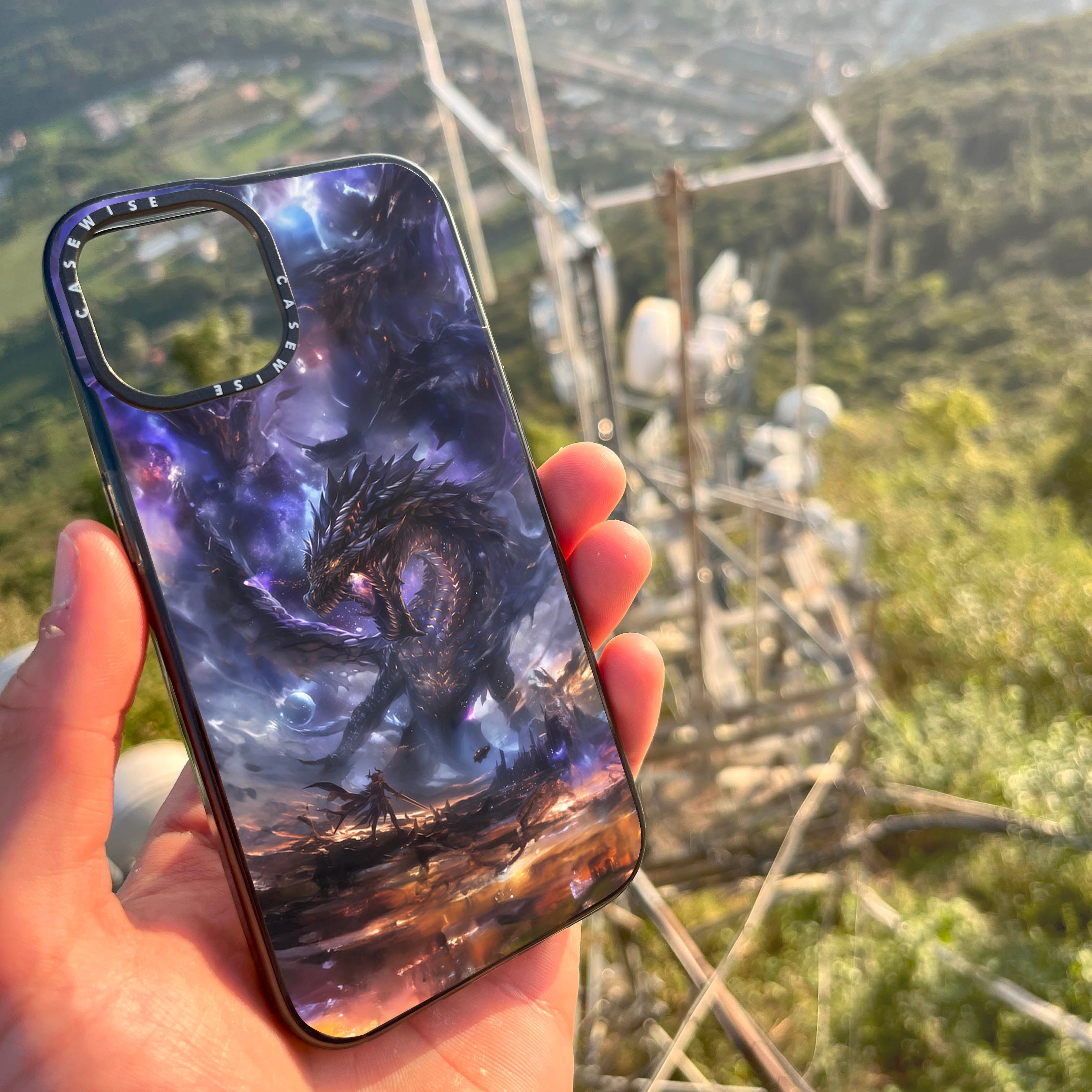 CASEWISE CASEWISE