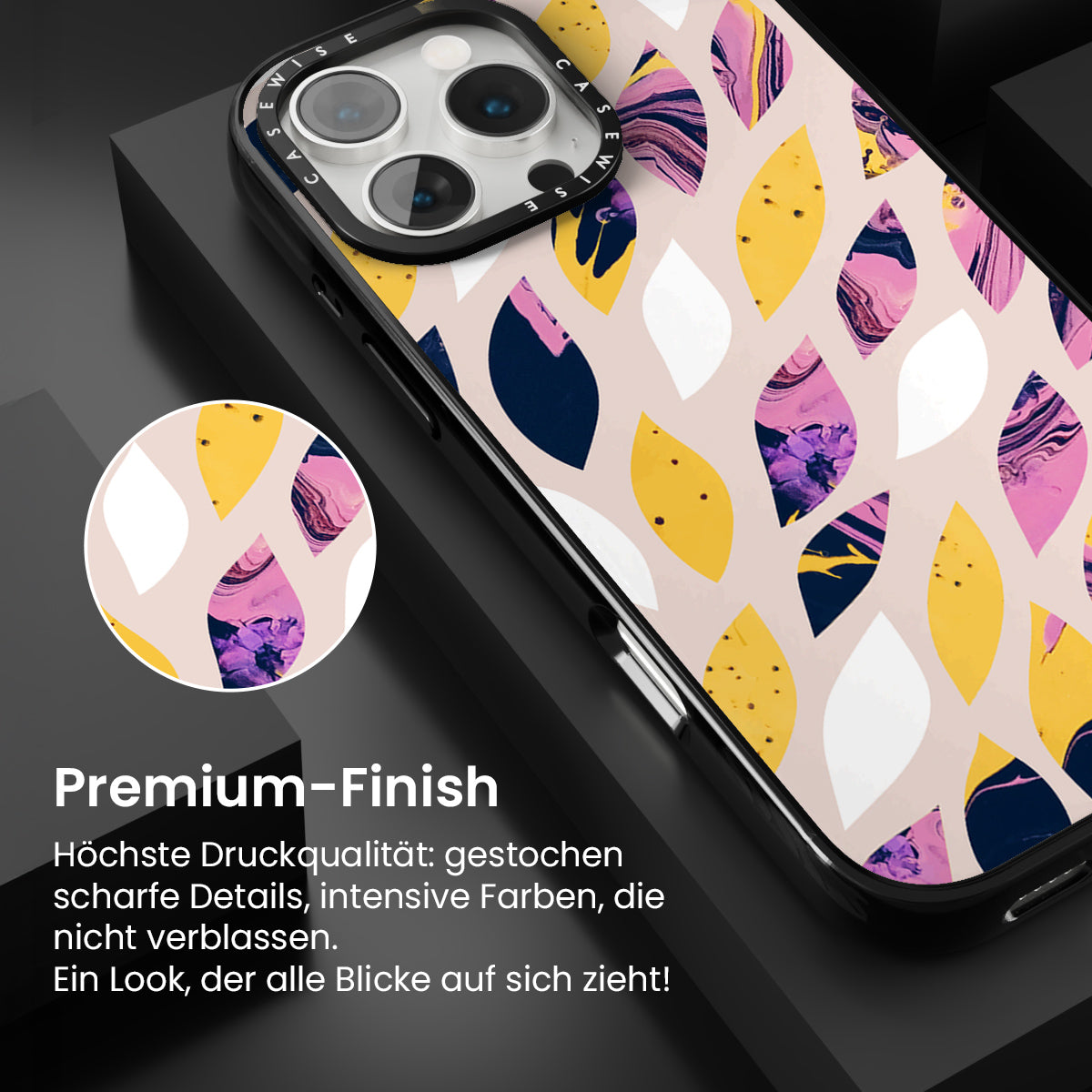 CASEWISE CASEWISE

Premium-Finish

Höchste Druckqualität: gestochen scharfe Details, intensive Farben, die nicht verblassen.
Ein Look, der alle Blicke auf sich zieht!