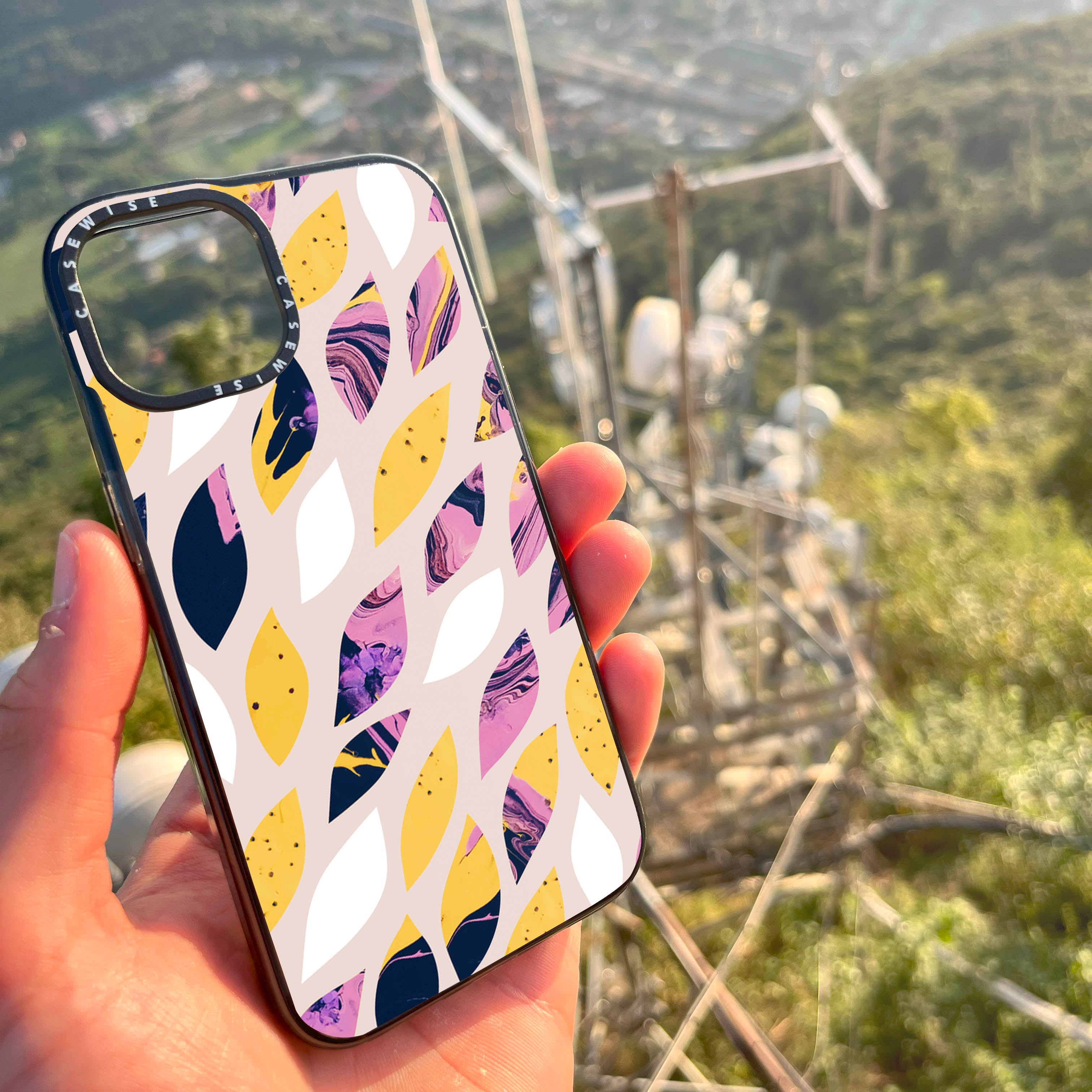 CASEWISE CASEWISE