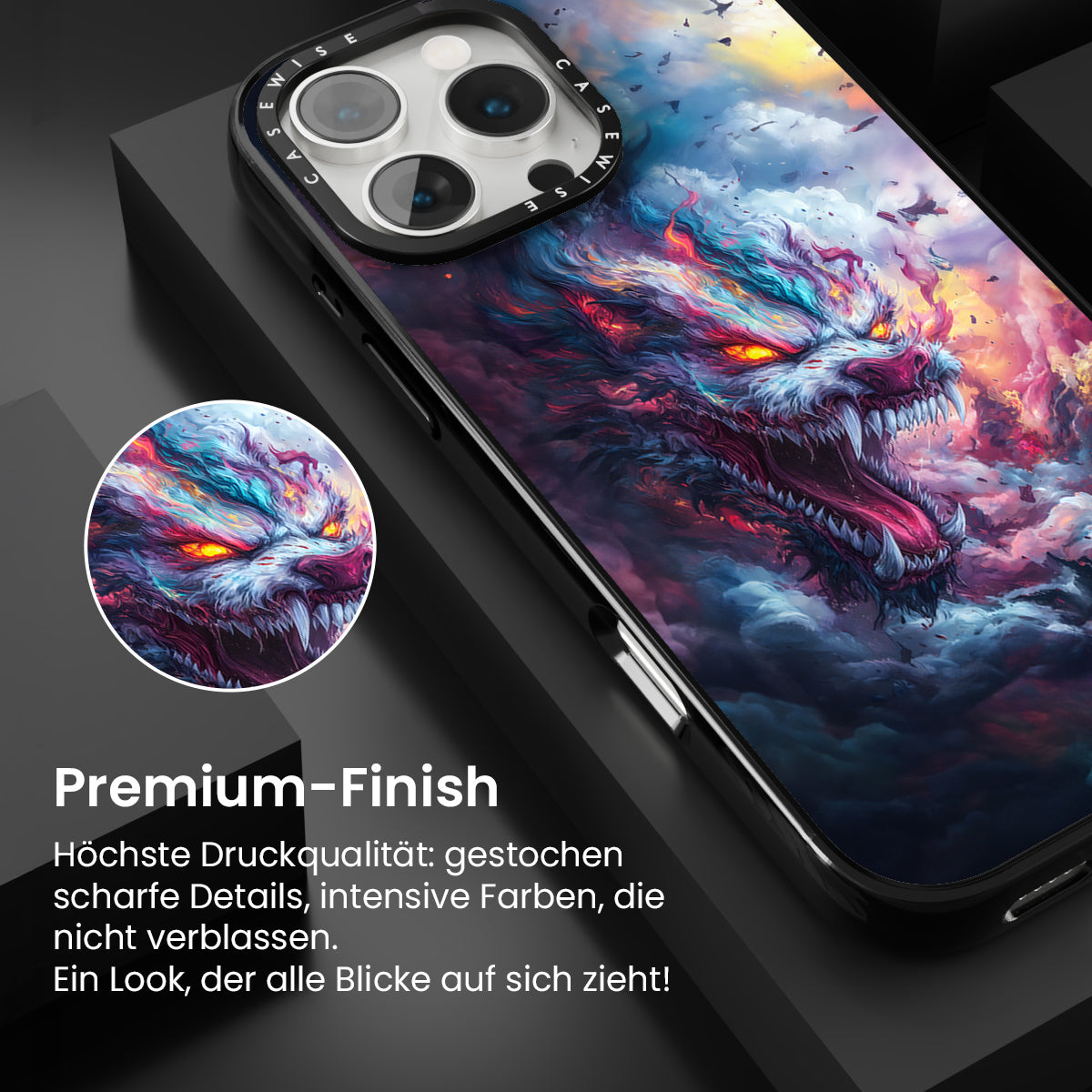 CASEWISE CASEWISE

Premium-Finish

Höchste Druckqualität: gestochen scharfe Details, intensive Farben, die nicht verblassen.
Ein Look, der alle Blicke auf sich zieht!