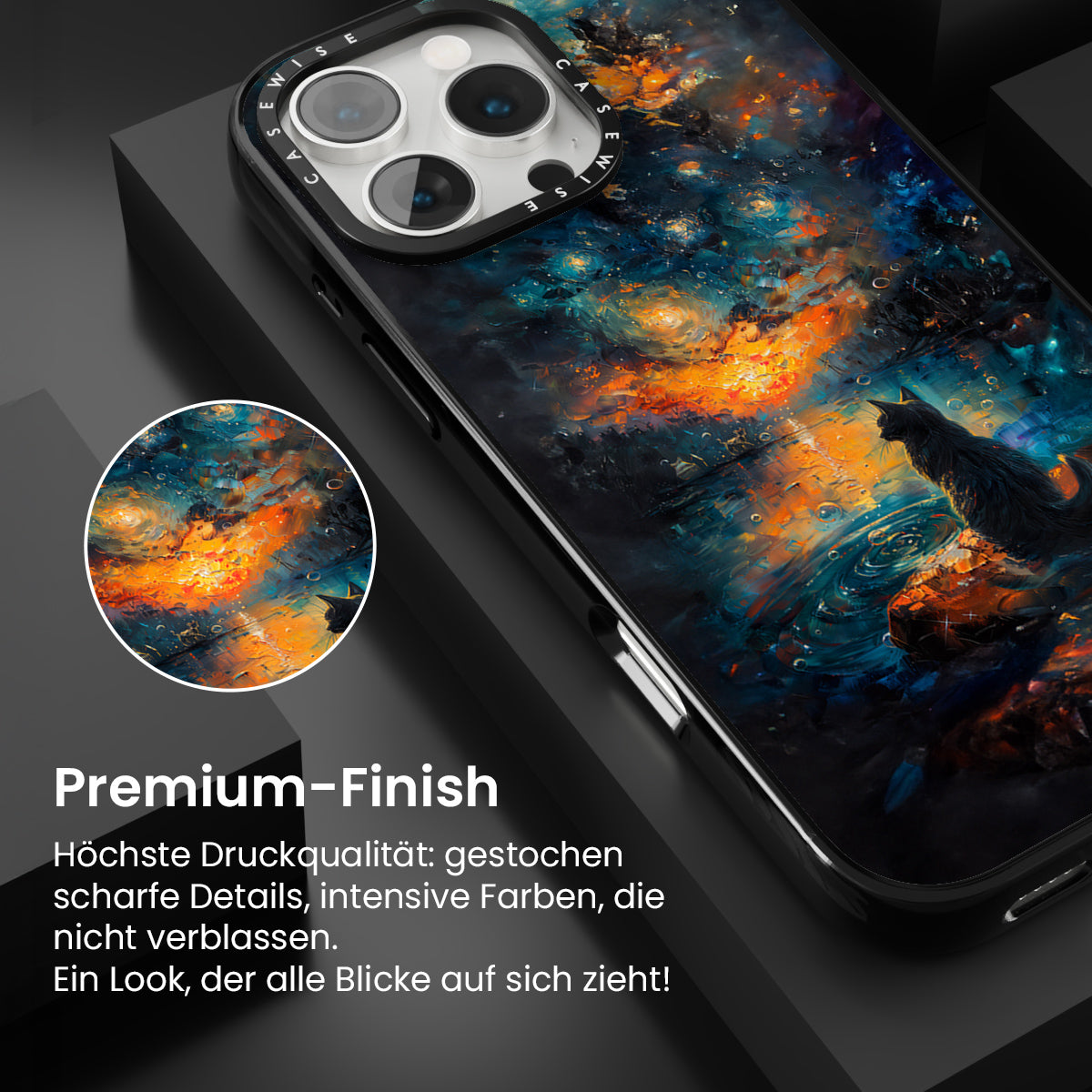 CASEWISE CASEWISE

Premium-Finish

Höchste Druckqualität: gestochen scharfe Details, intensive Farben, die nicht verblassen.
Ein Look, der alle Blicke auf sich zieht!