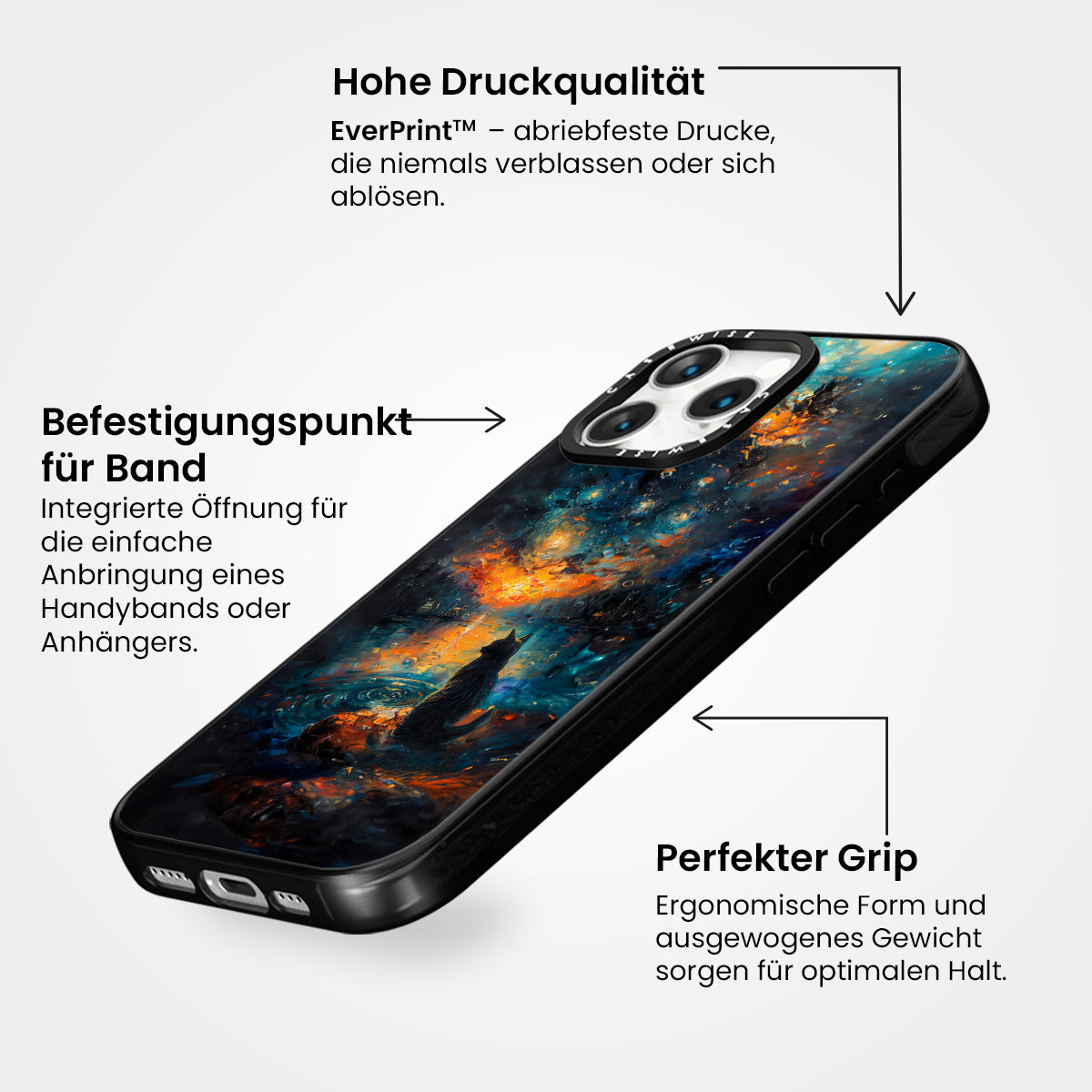 Hohe Druckqualität

EverPrint™ – abriebfeste Drucke, die niemals verblassen oder sich ablösen.

Befestigungspunkt für Band

Integrierte Öffnung für die einfache Anbringung eines Handybands oder Anhängers.

CASEWISE

CASEWISE

Perfekter Grip

Ergonomische Form und ausgewogenes Gewicht sorgen für optimalen Halt.