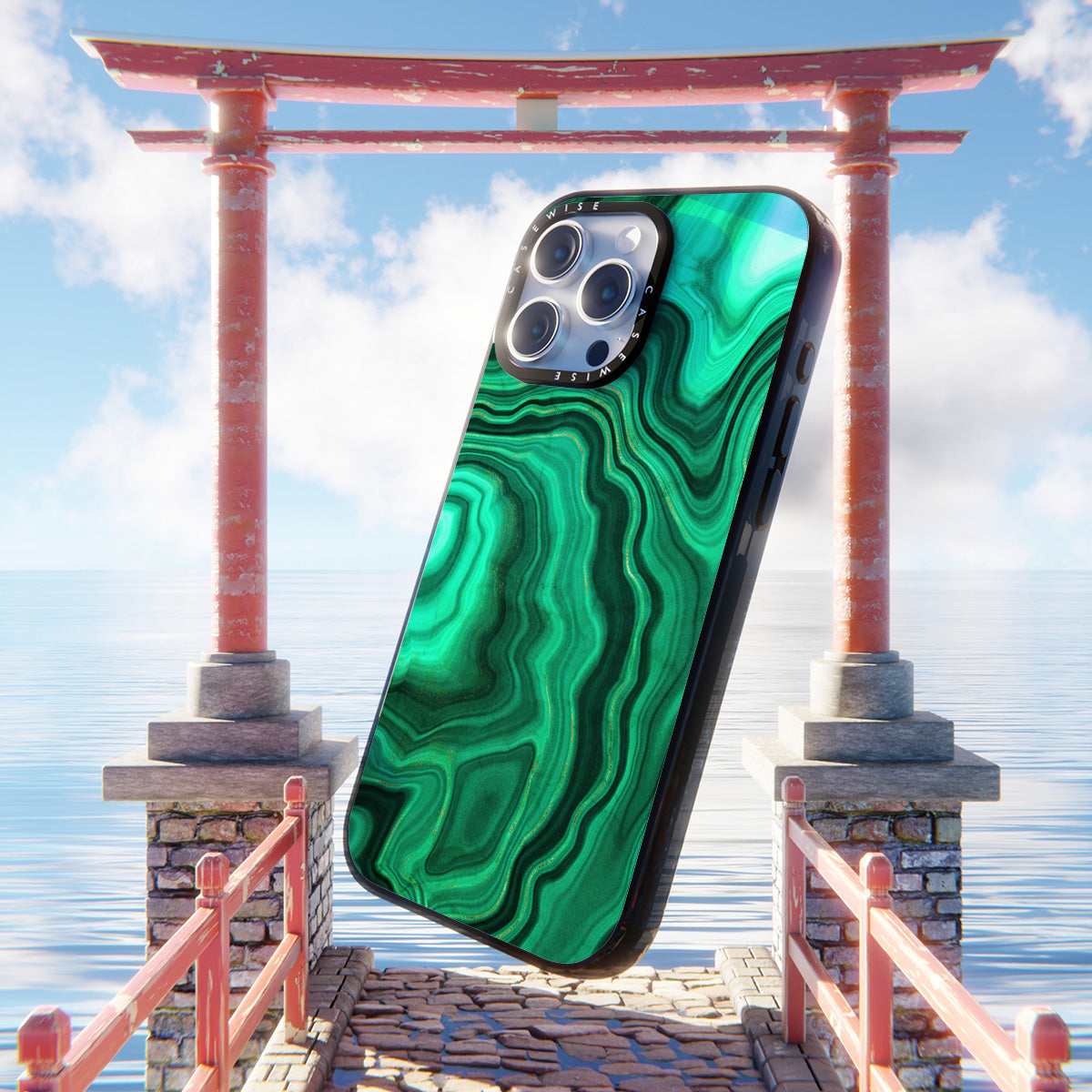 CASEWISE CASEWISE