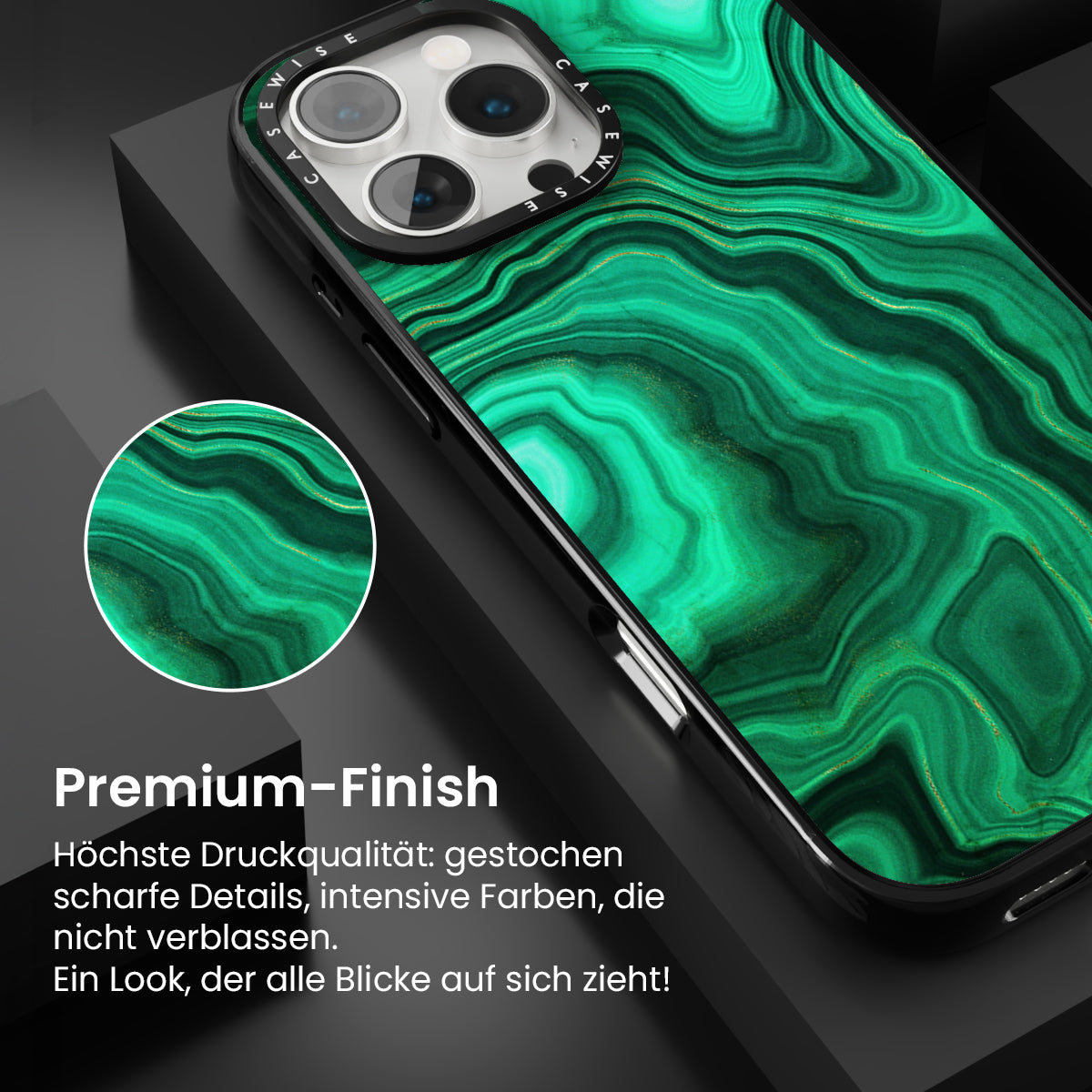 CASEWISE CASEWISE

Premium-Finish

Höchste Druckqualität: gestochen scharfe Details, intensive Farben, die nicht verblassen.
Ein Look, der alle Blicke auf sich zieht!