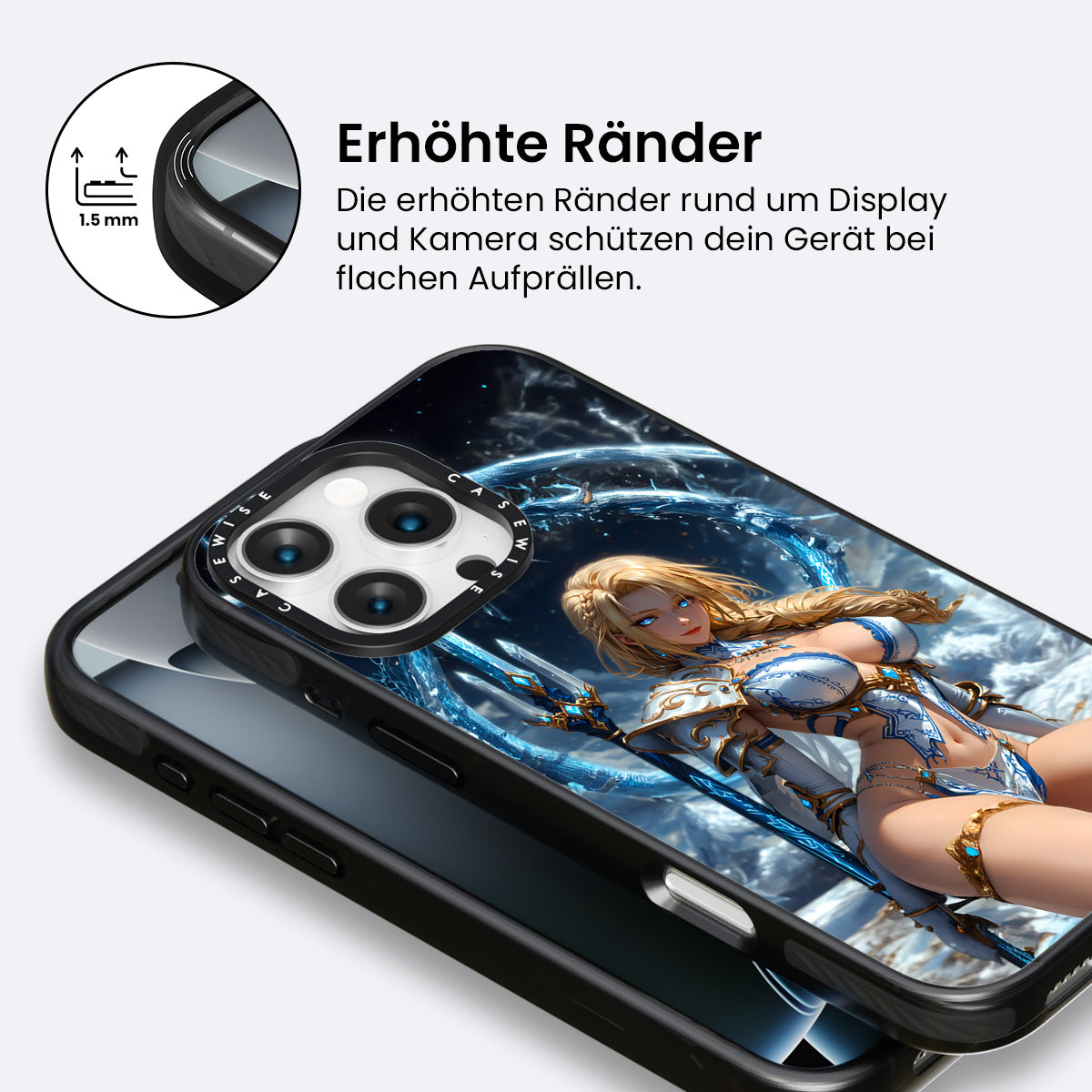 1.5 mm

Erhöhte Ränder

Die erhöhten Ränder rund um Display und Kamera schützen dein Gerät bei flachen Aufprällen.

CASEWISE CASEWISE