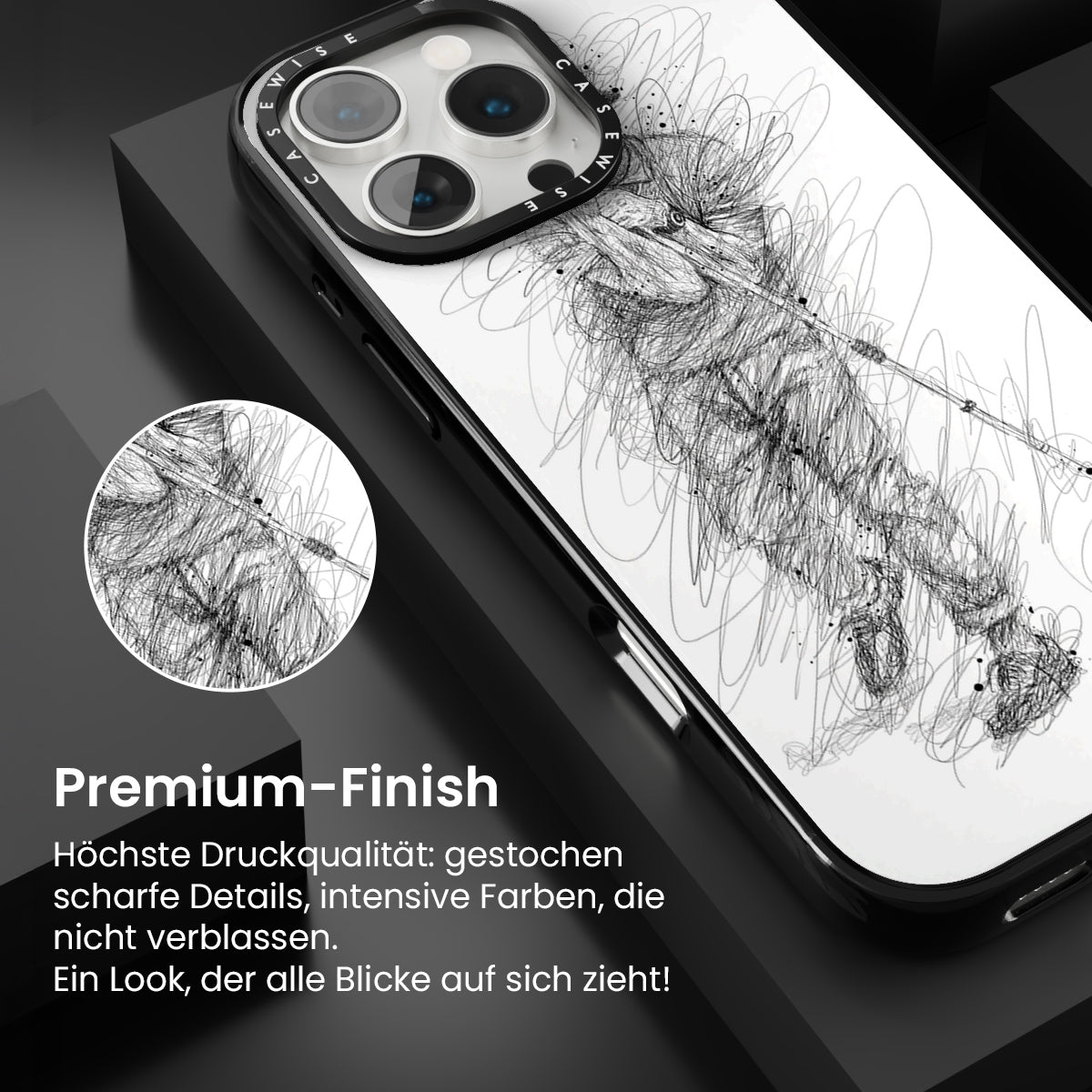 CASEWISE CASEWISE

Premium-Finish

Höchste Druckqualität: gestochen scharfe Details, intensive Farben, die nicht verblassen.
Ein Look, der alle Blicke auf sich zieht!