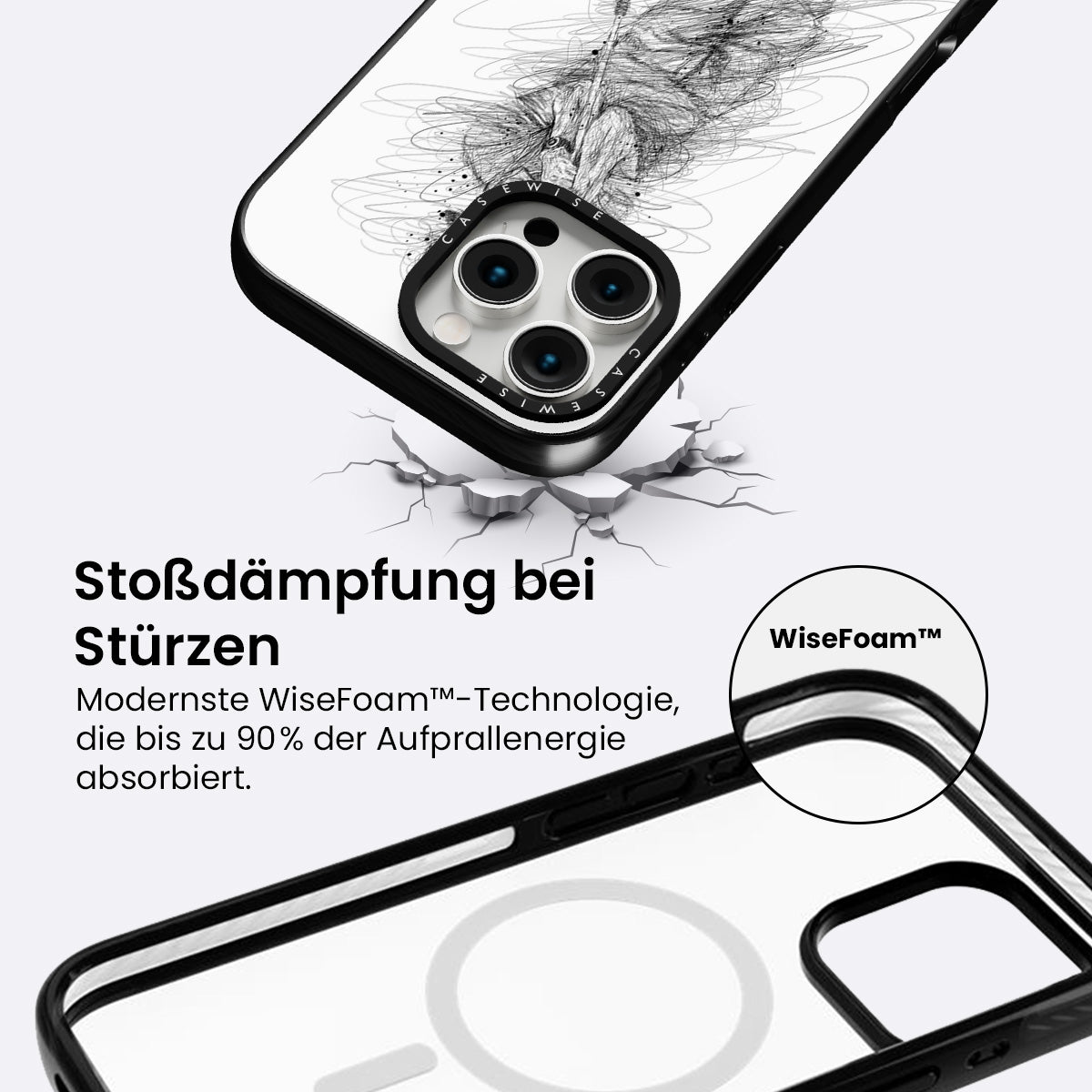 CASEWISE

CASEWISE

Stoßdämpfung bei Stürzen

Modernste WiseFoam™-Technologie, die bis zu 90% der Aufprallenergie absorbiert.

WiseFoam™