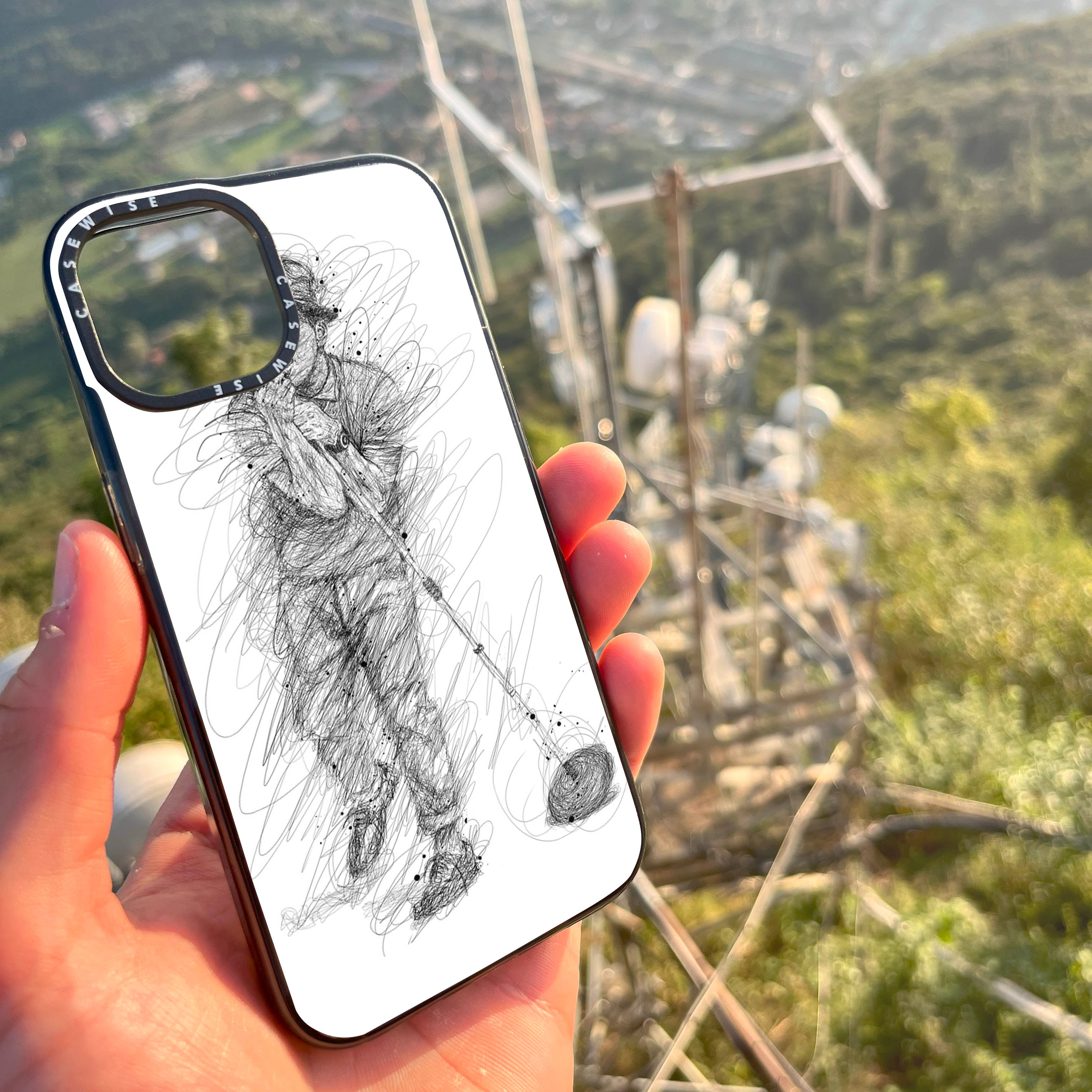 CASEWISE CASEWISE