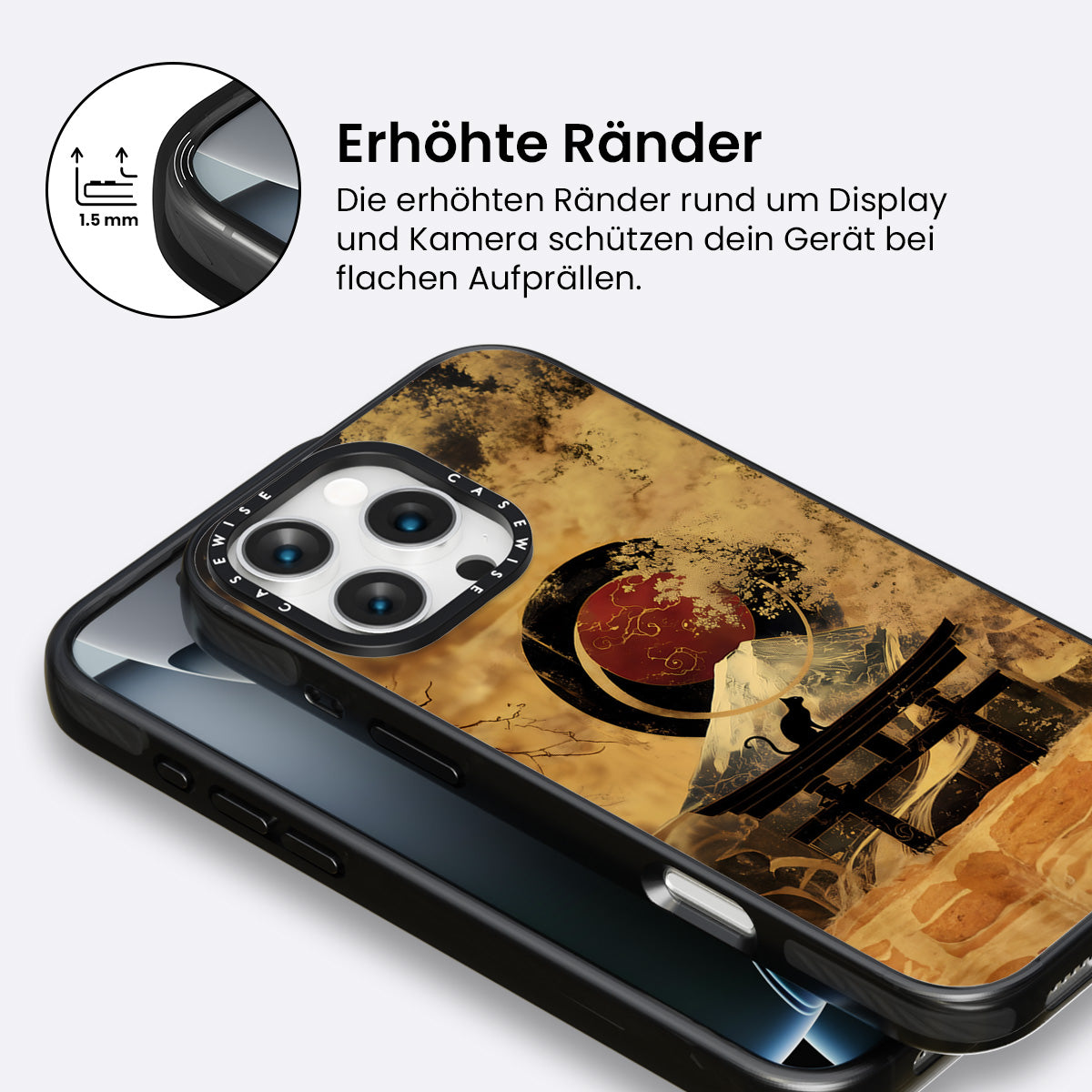 1.5 mm

Erhöhte Ränder

Die erhöhten Ränder rund um Display und Kamera schützen dein Gerät bei flachen Aufprällen.

CASEWISE CASEWISE