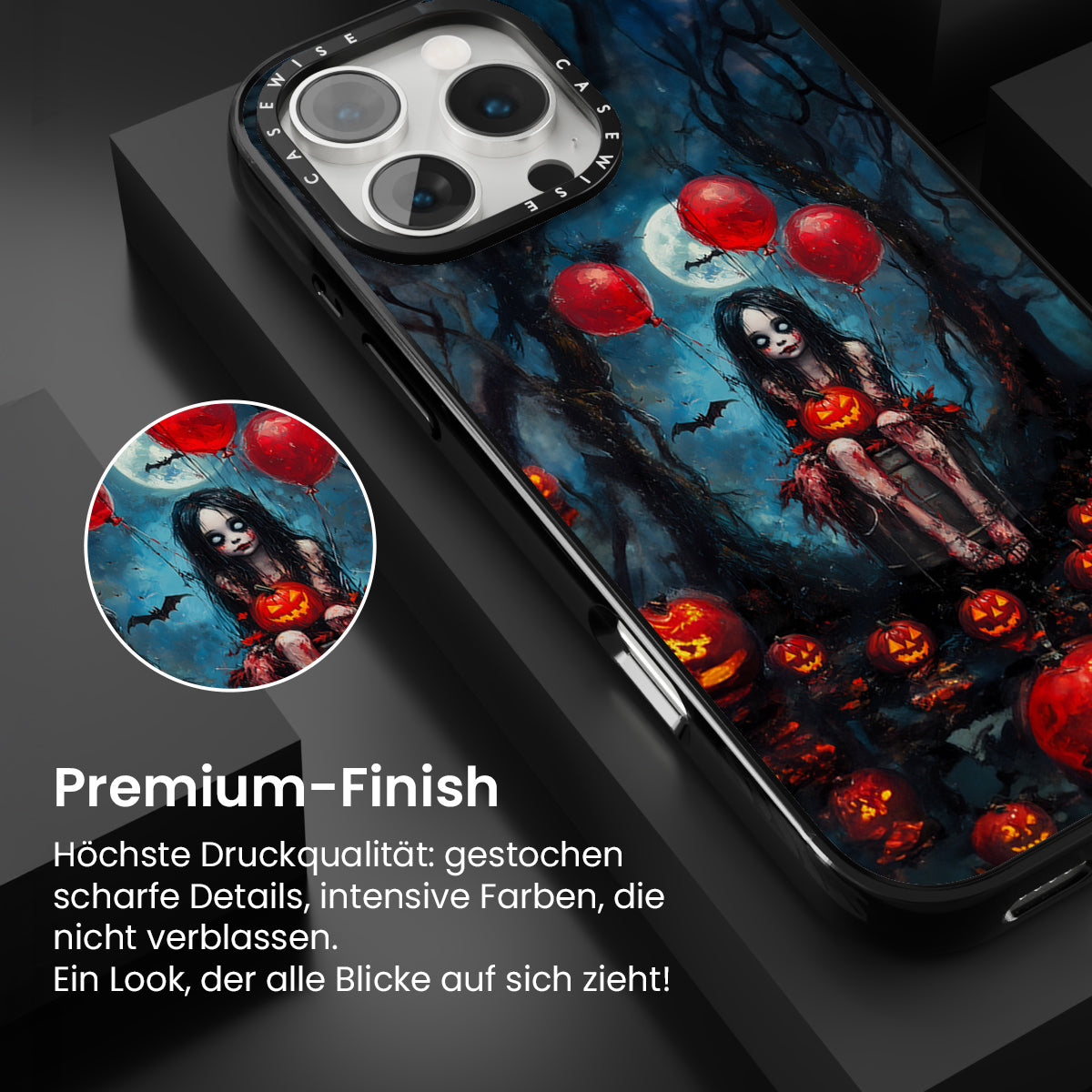 CASEWISE CASEWISE

Premium-Finish

Höchste Druckqualität: gestochen scharfe Details, intensive Farben, die nicht verblassen.
Ein Look, der alle Blicke auf sich zieht!