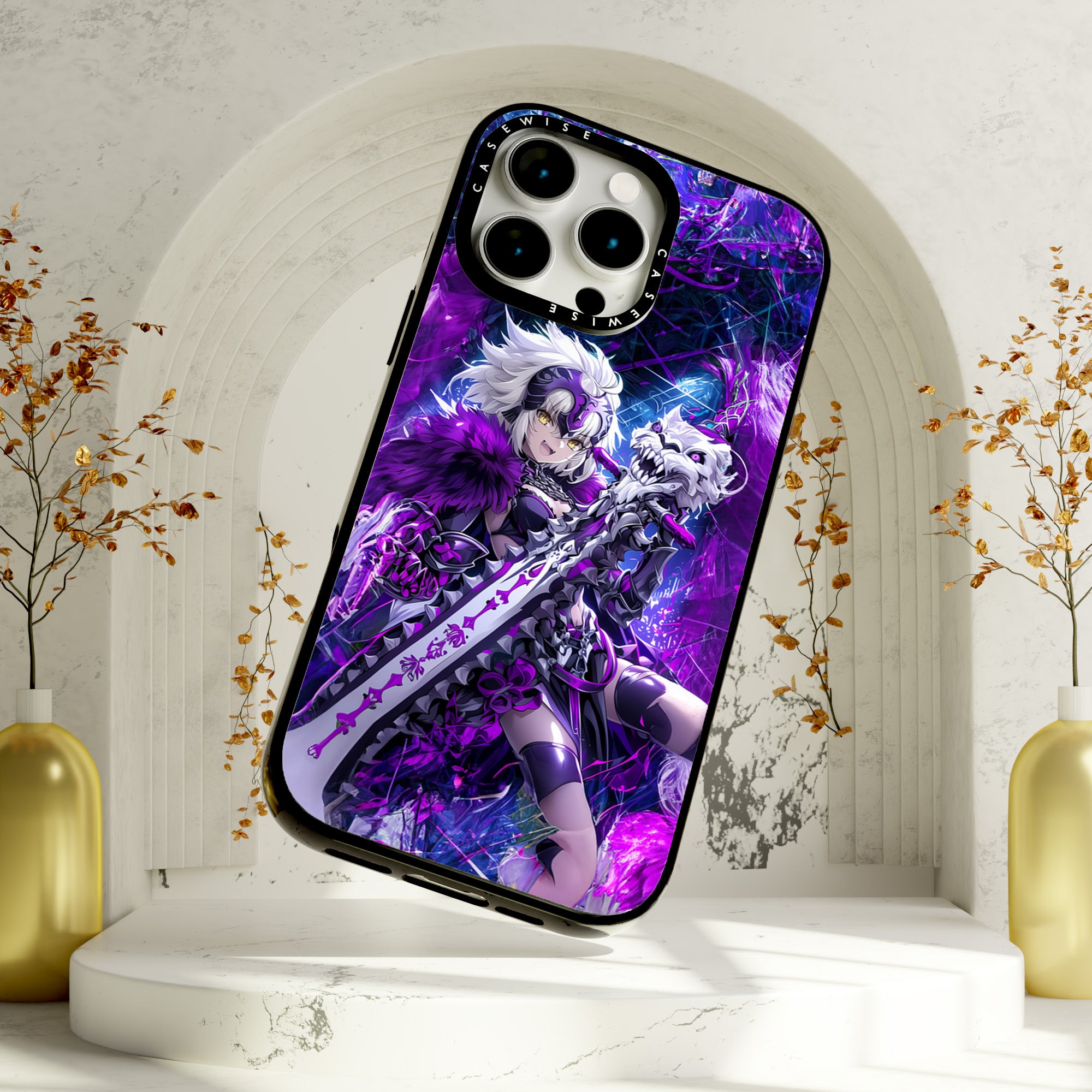 CASEWISE
CASEWISE