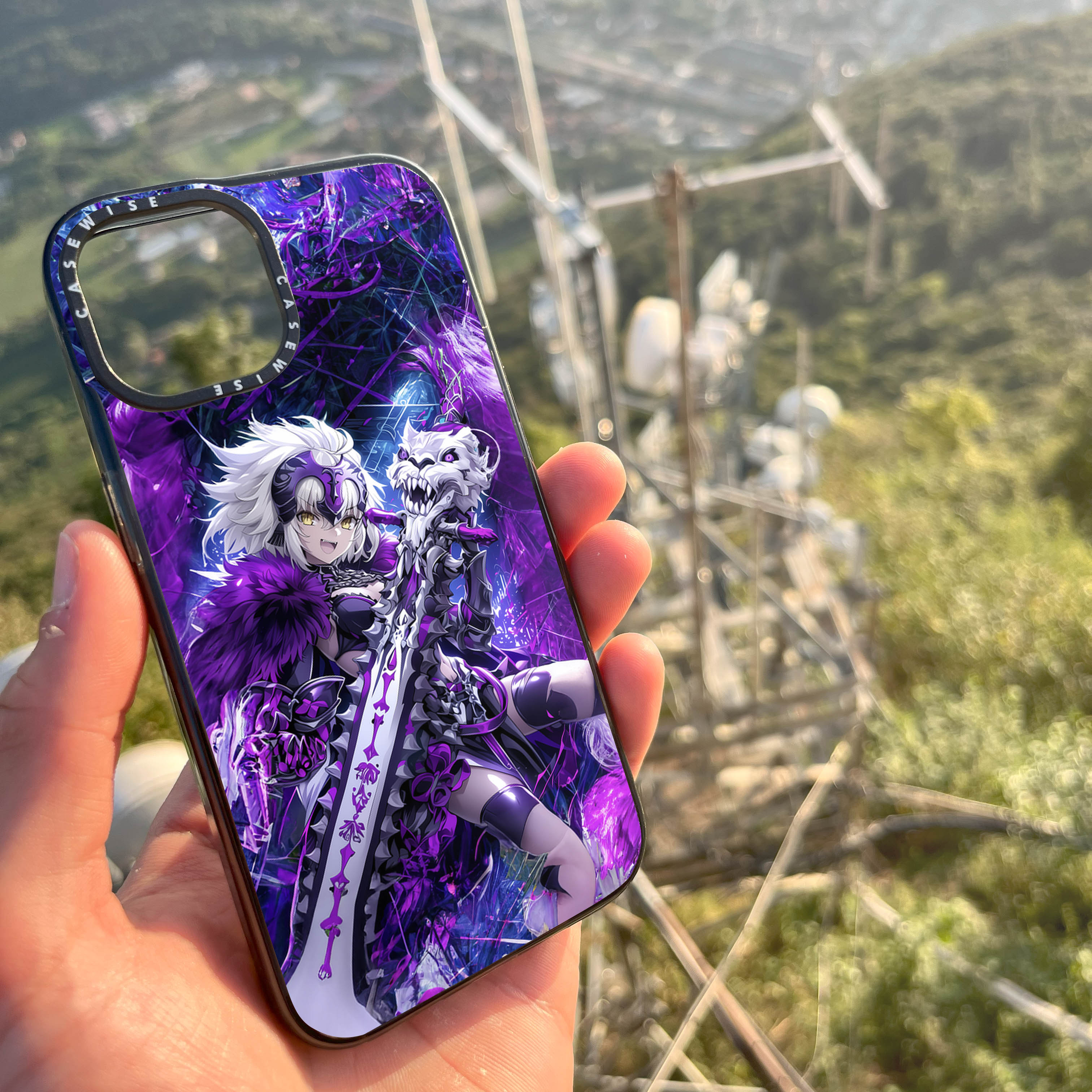 CASEWISE CASEWISE