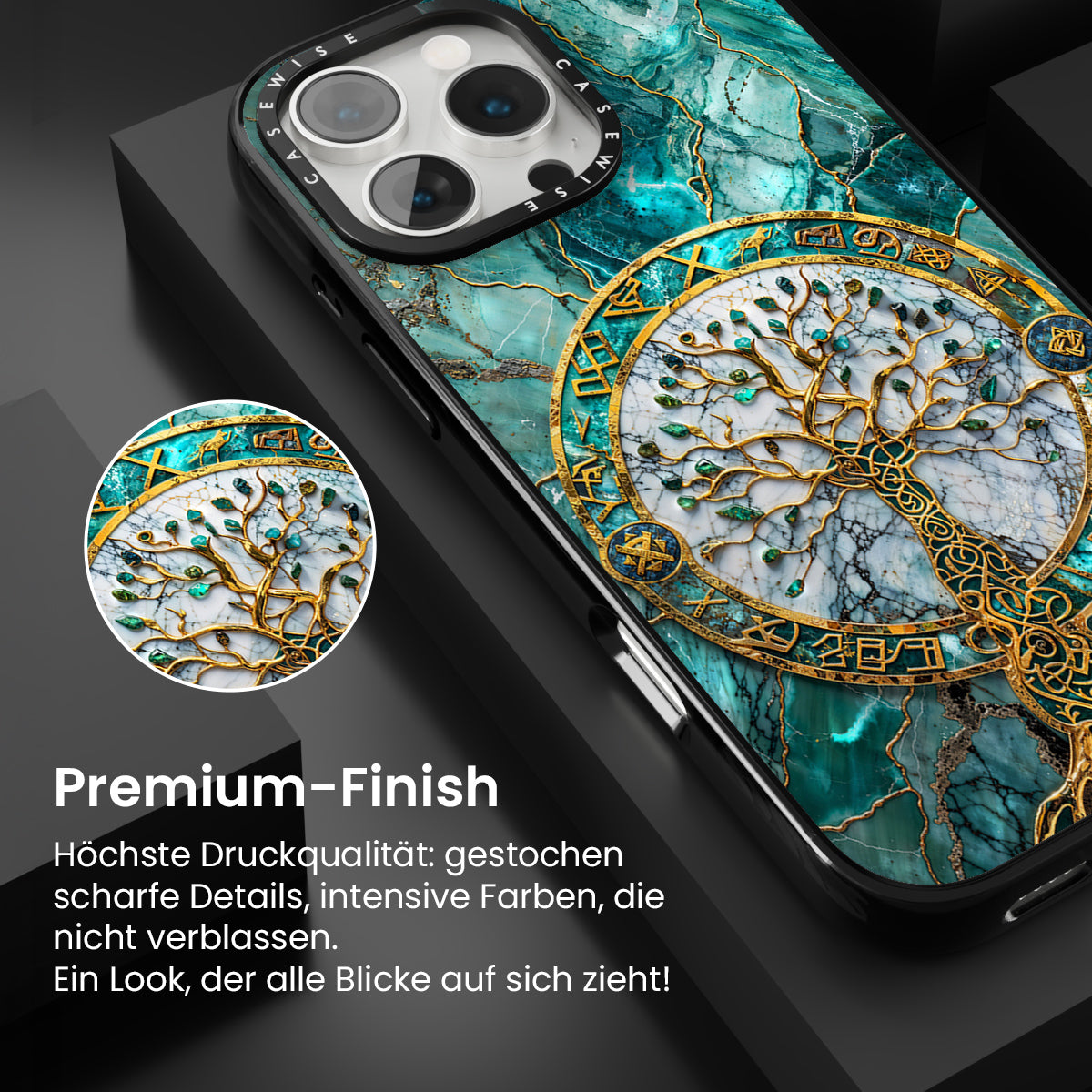 CASEWISE CASEWISE

Premium-Finish

Höchste Druckqualität: gestochen scharfe Details, intensive Farben, die nicht verblassen.
Ein Look, der alle Blicke auf sich zieht!