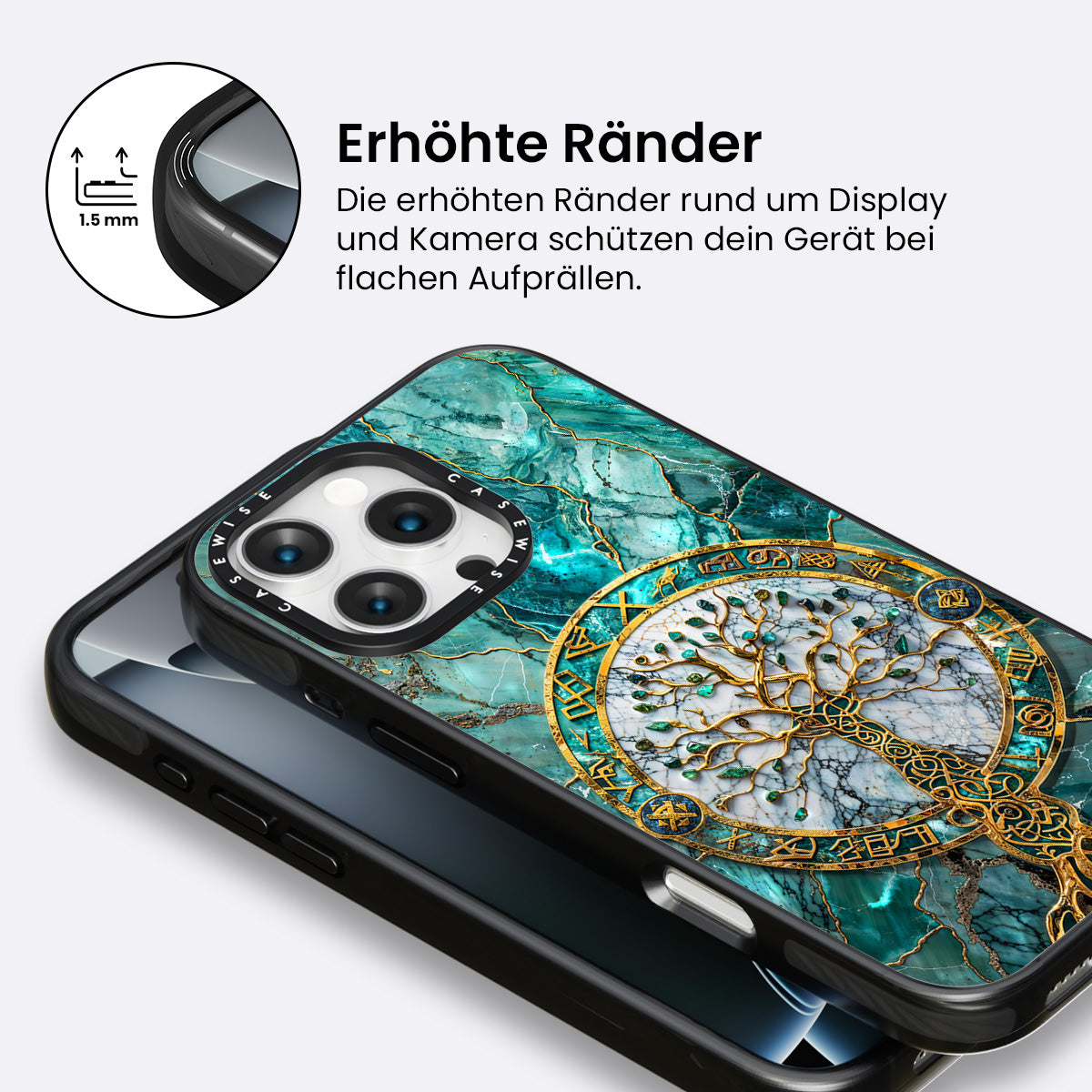 1.5 mm

Erhöhte Ränder

Die erhöhten Ränder rund um Display und Kamera schützen dein Gerät bei flachen Aufprällen.

CASEWISE CASEWISE