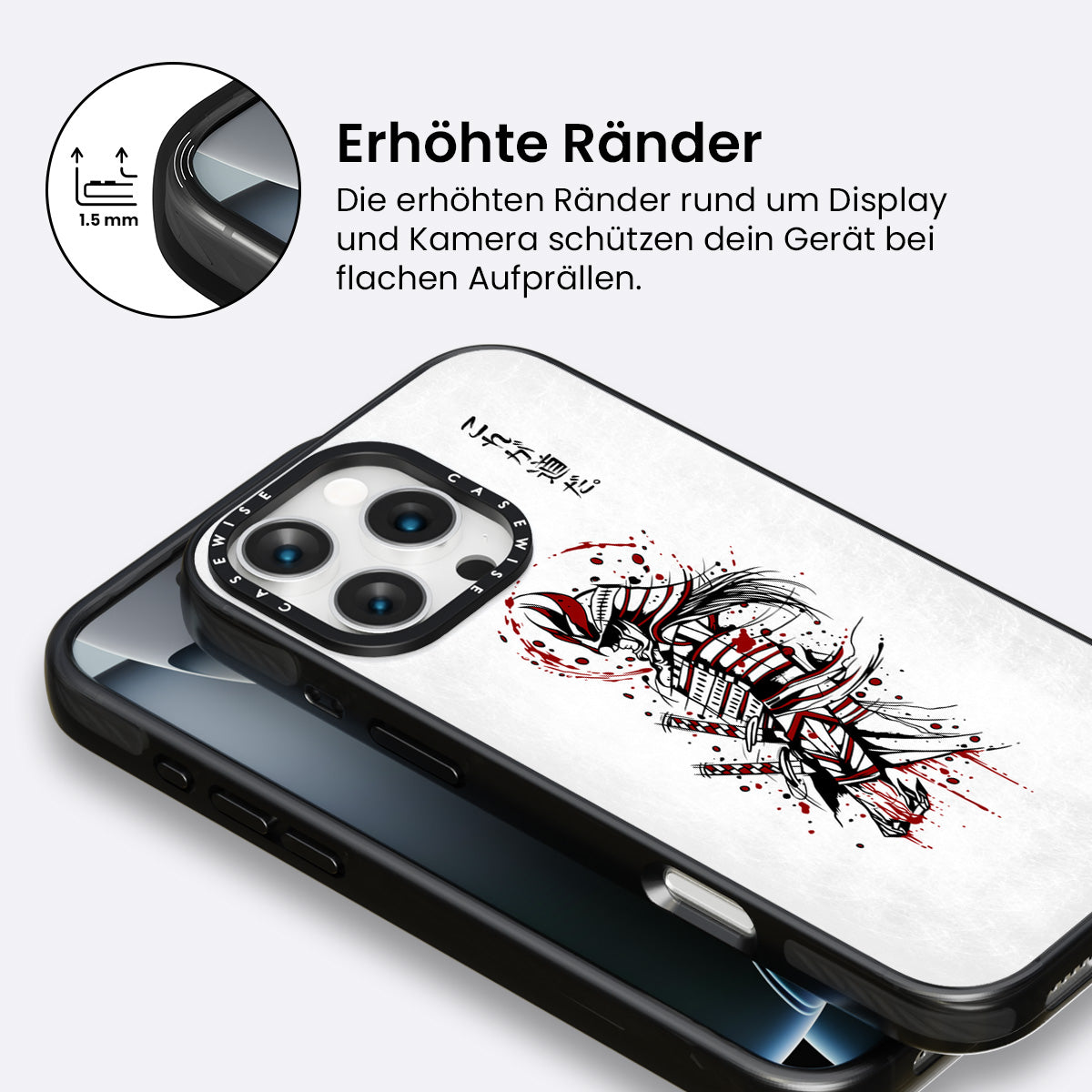 1.5 mm

Erhöhte Ränder

Die erhöhten Ränder rund um Display und Kamera schützen dein Gerät bei flachen Aufprällen.

これが道だ。

CASEWISE CASEWISE