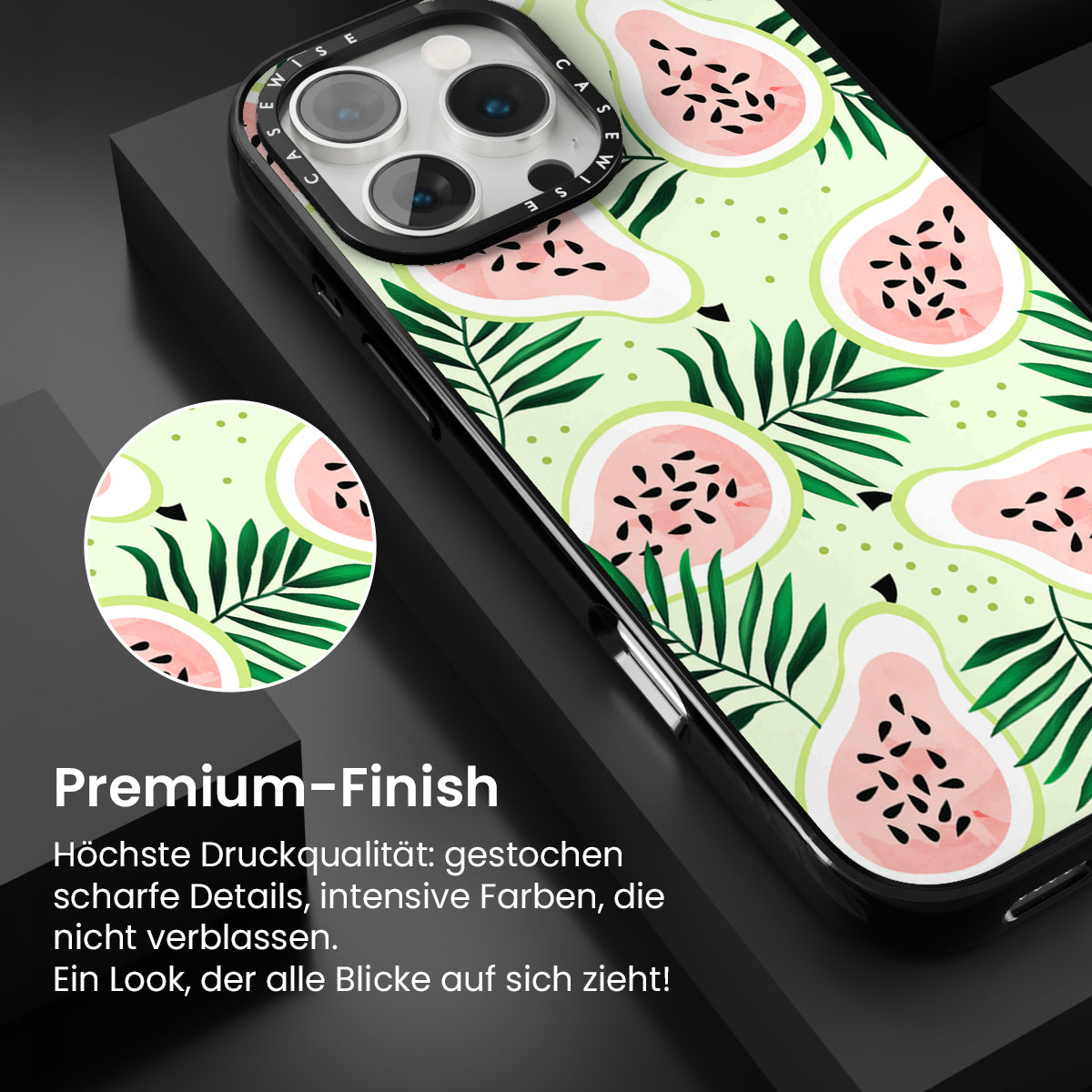 CASEWISE CASEWISE

Premium-Finish

Höchste Druckqualität: gestochen scharfe Details, intensive Farben, die nicht verblassen.
Ein Look, der alle Blicke auf sich zieht!