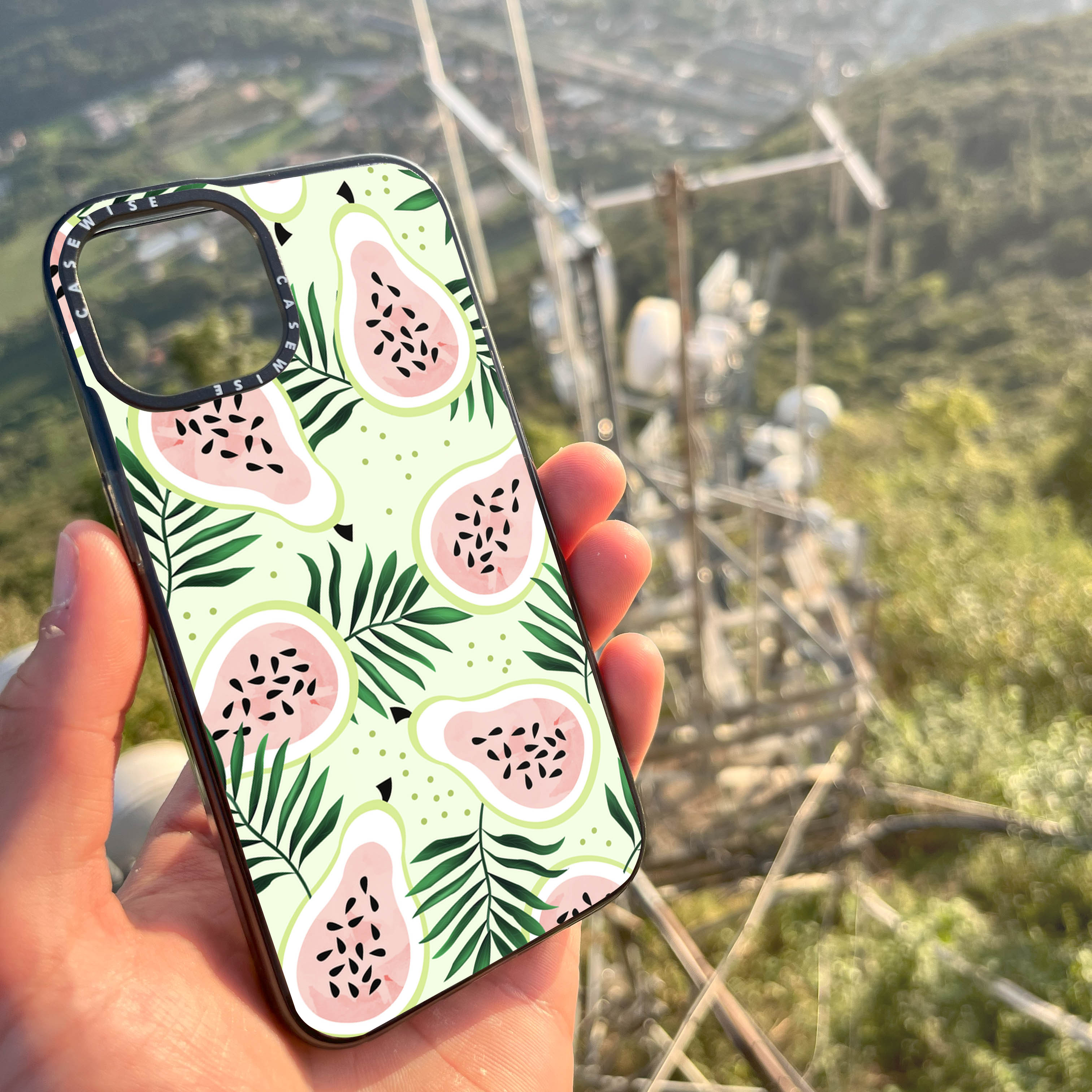 CASEWISE CASEWISE