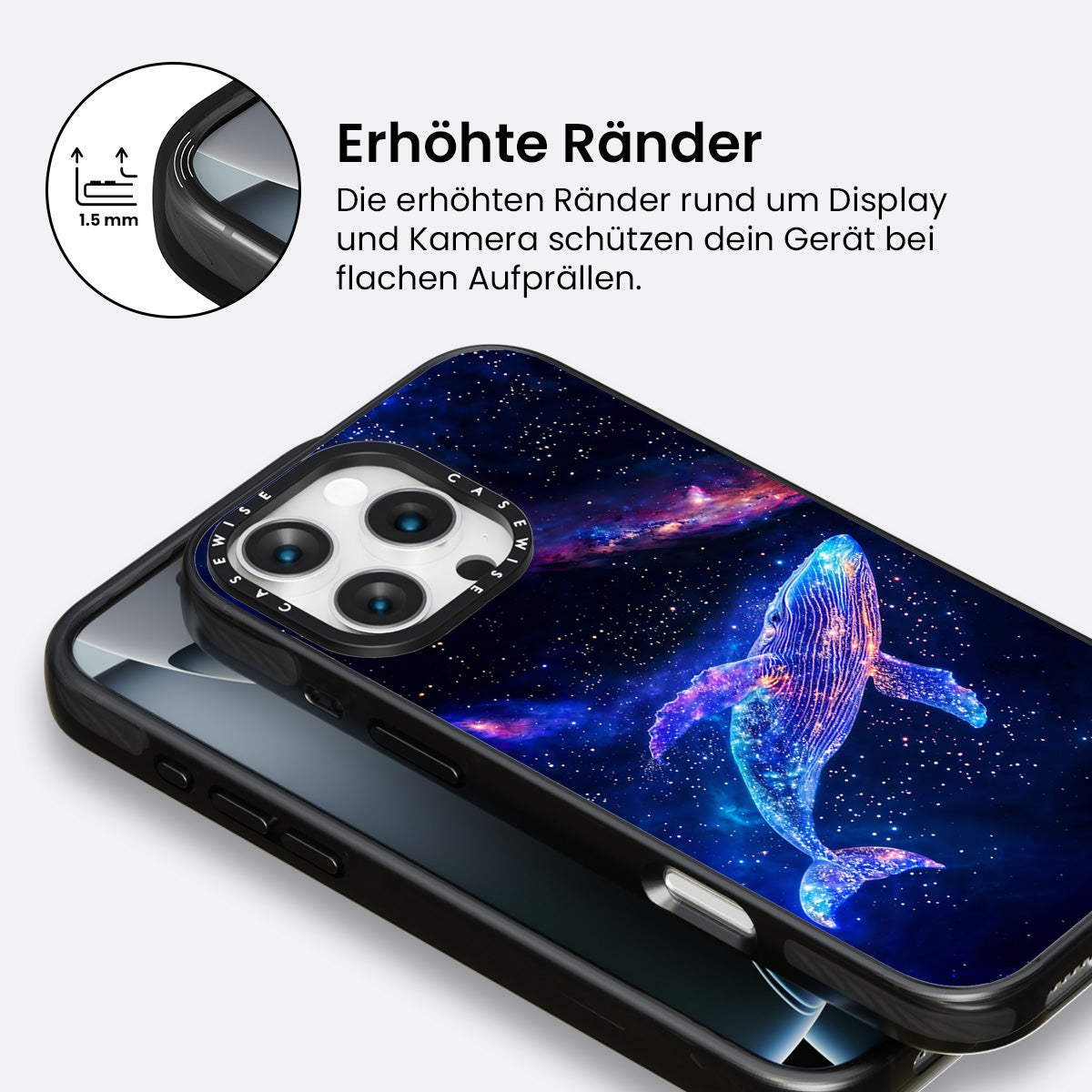 1.5 mm

Erhöhte Ränder

Die erhöhten Ränder rund um Display und Kamera schützen dein Gerät bei flachen Aufprällen.

CASEWISE CASEWISE