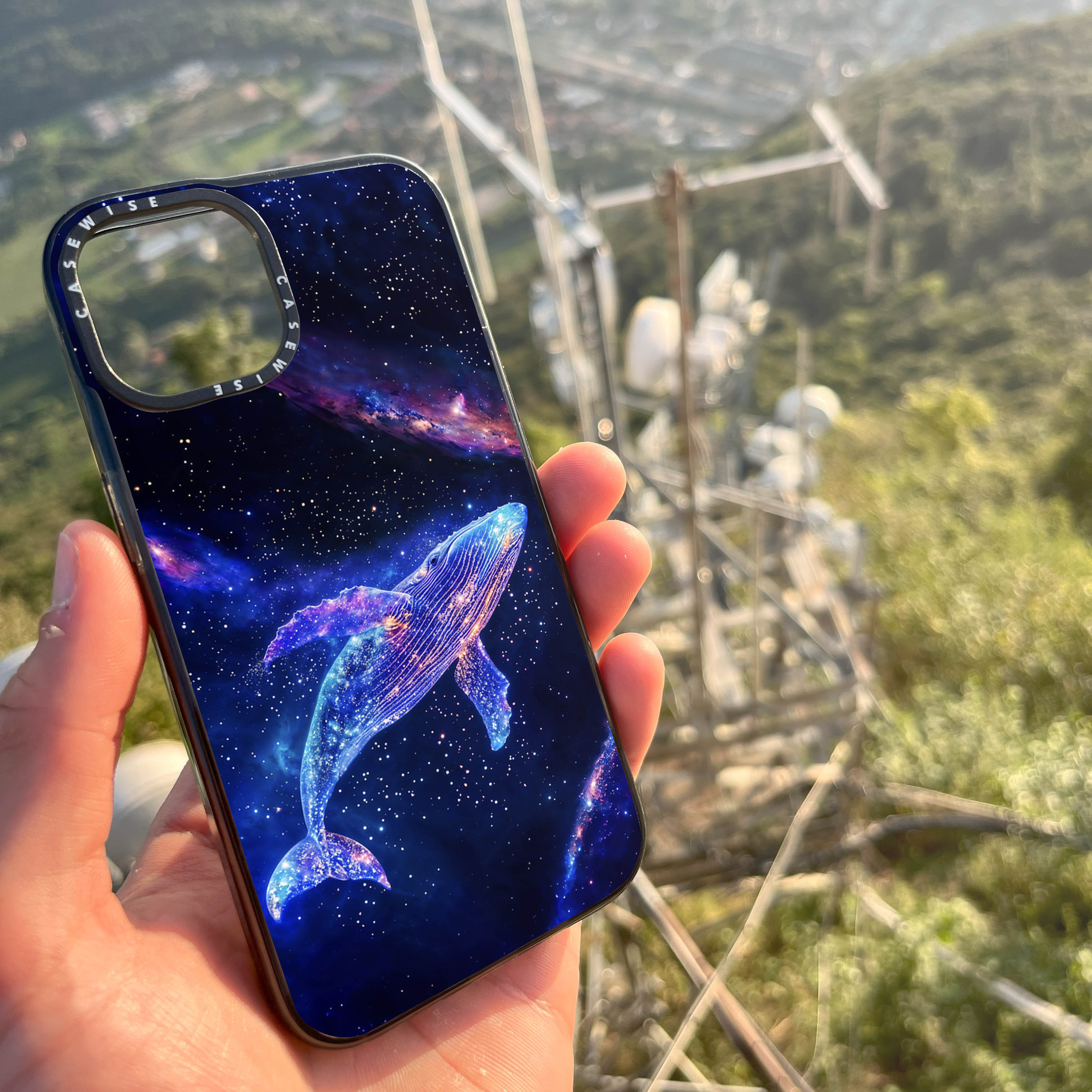 CASEWISE CASEWISE