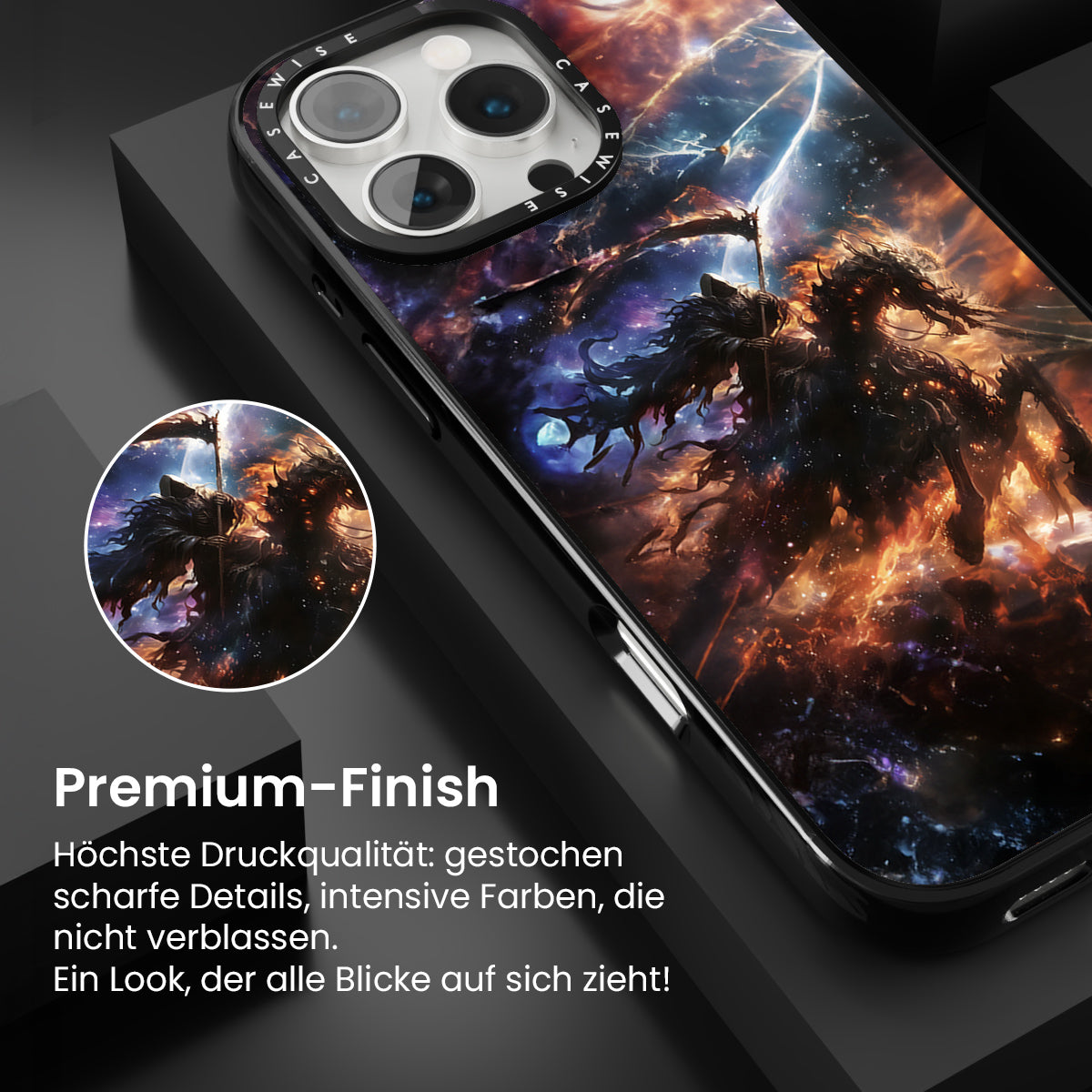 CASEWISE CASEWISE

Premium-Finish

Höchste Druckqualität: gestochen scharfe Details, intensive Farben, die nicht verblassen.
Ein Look, der alle Blicke auf sich zieht!