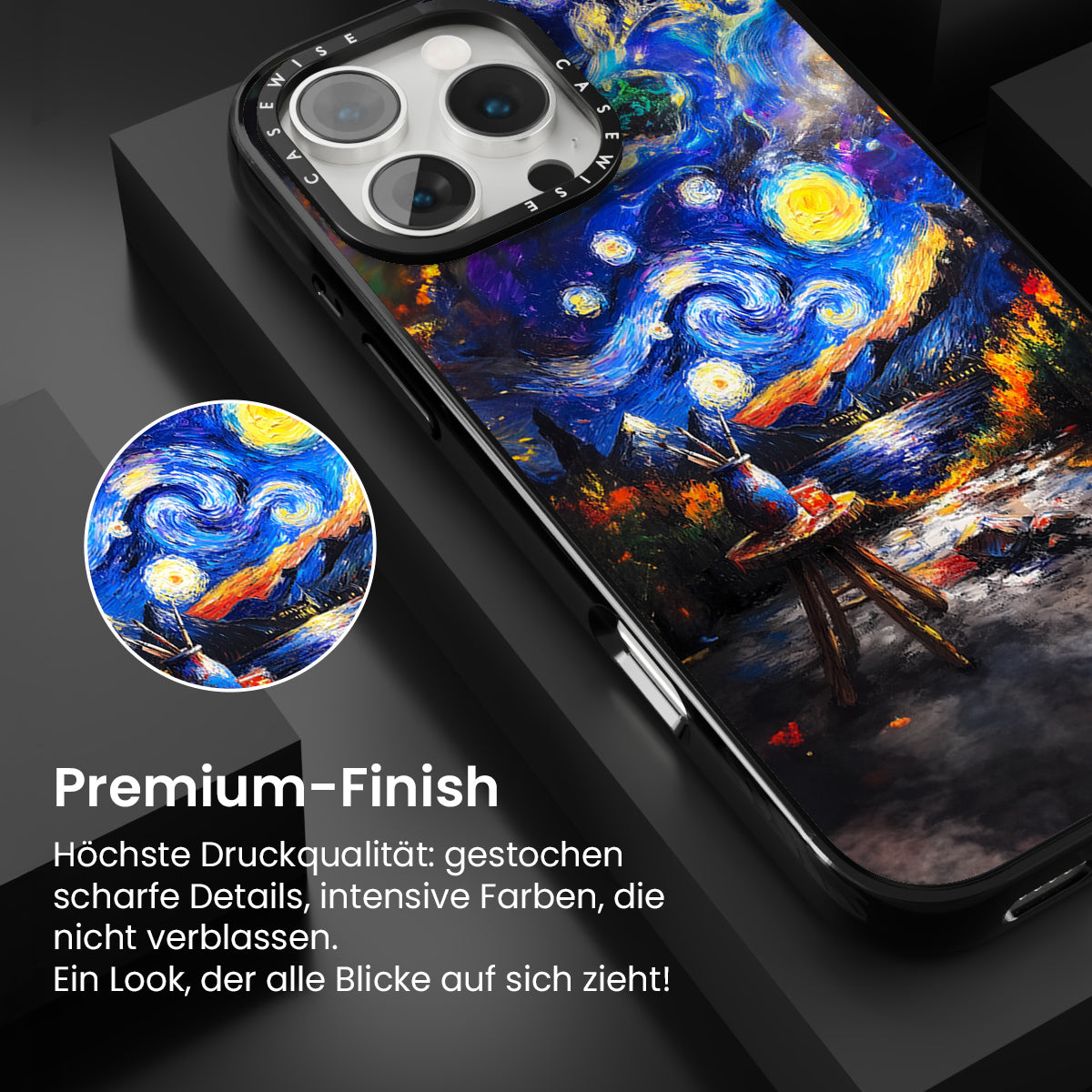 CASEWISE CASEWISE

Premium-Finish

Höchste Druckqualität: gestochen scharfe Details, intensive Farben, die nicht verblassen.
Ein Look, der alle Blicke auf sich zieht!