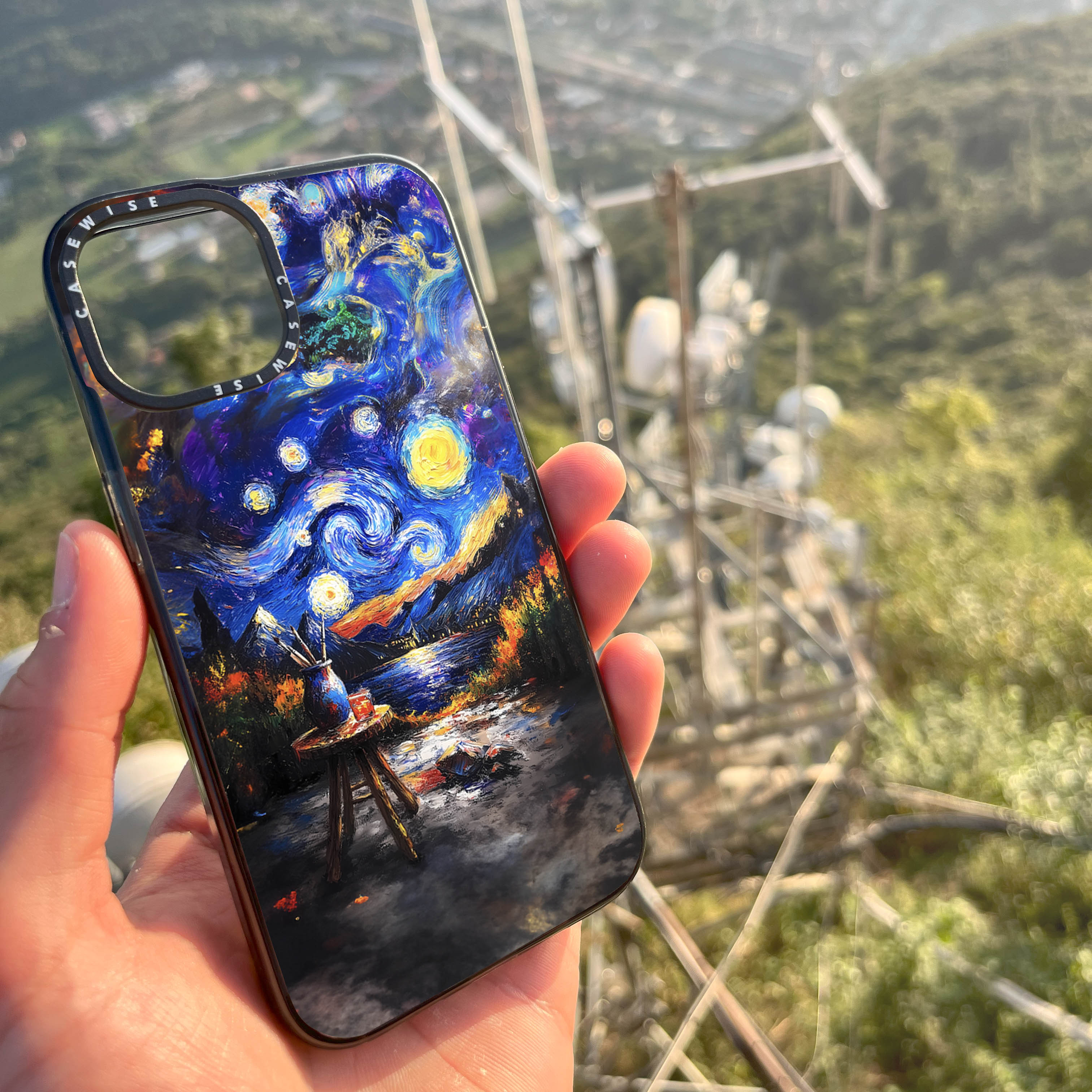 CASEWISE CASEWISE