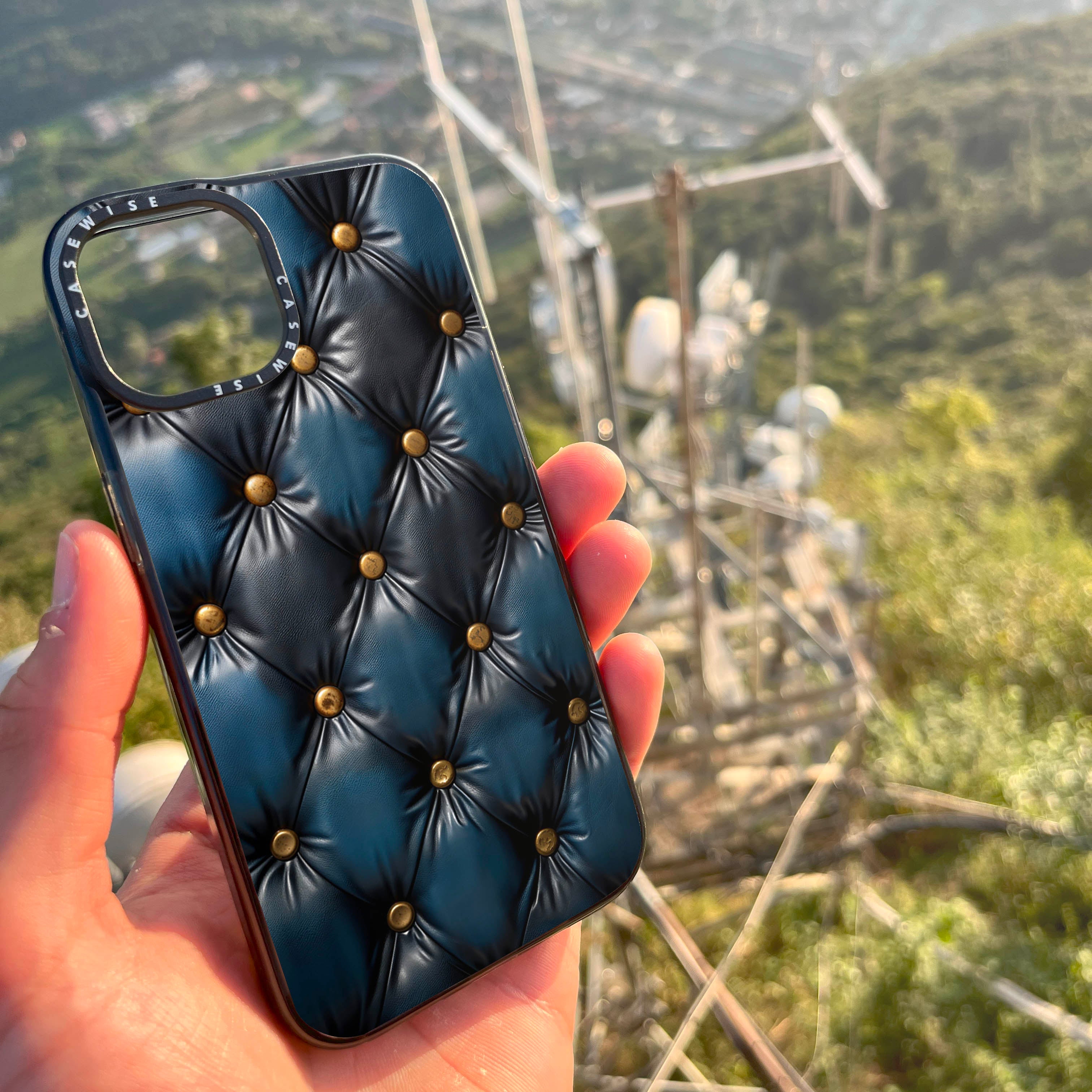 CASEWISE CASEWISE