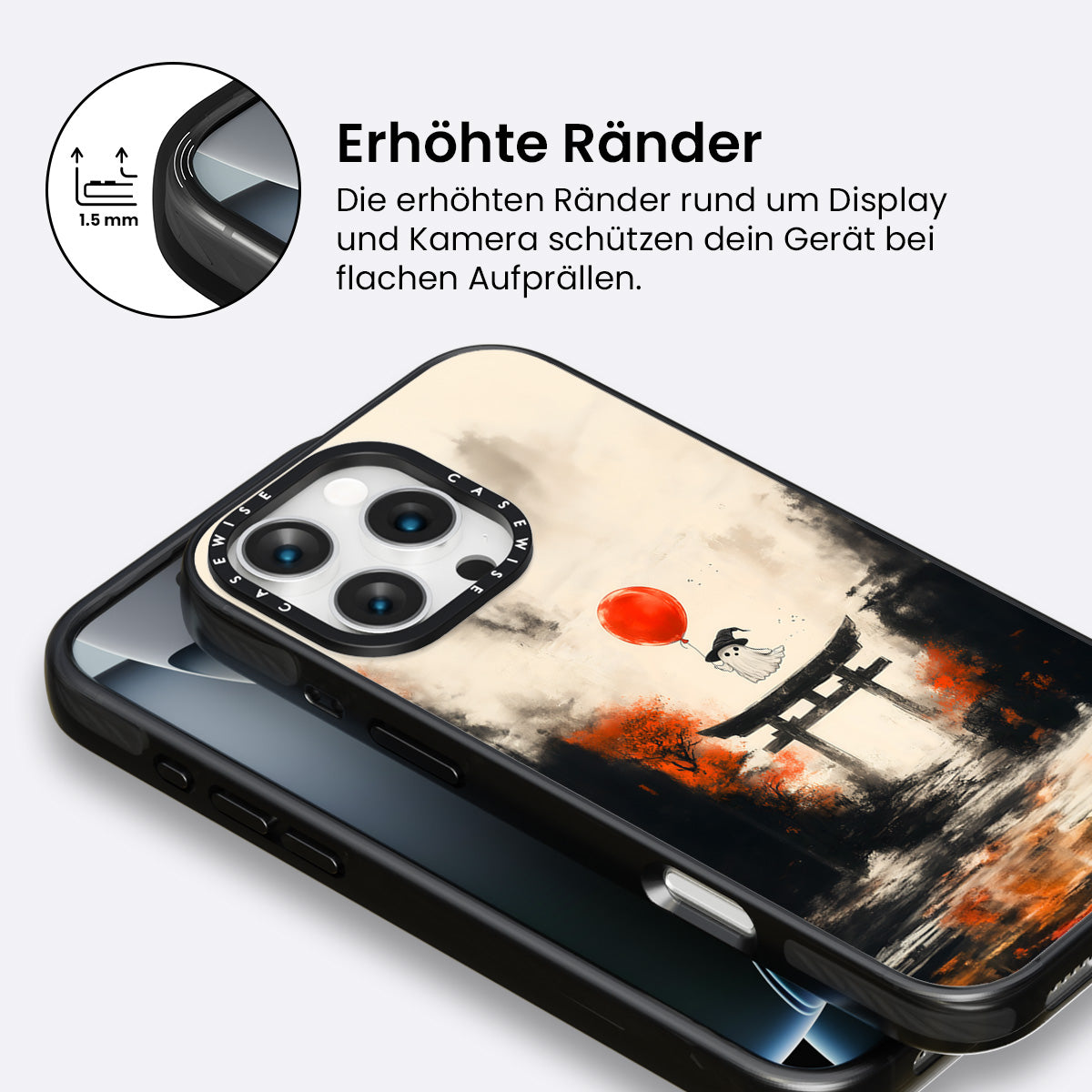 1.5 mm

Erhöhte Ränder

Die erhöhten Ränder rund um Display und Kamera schützen dein Gerät bei flachen Aufprällen.

CASEWISE CASEWISE