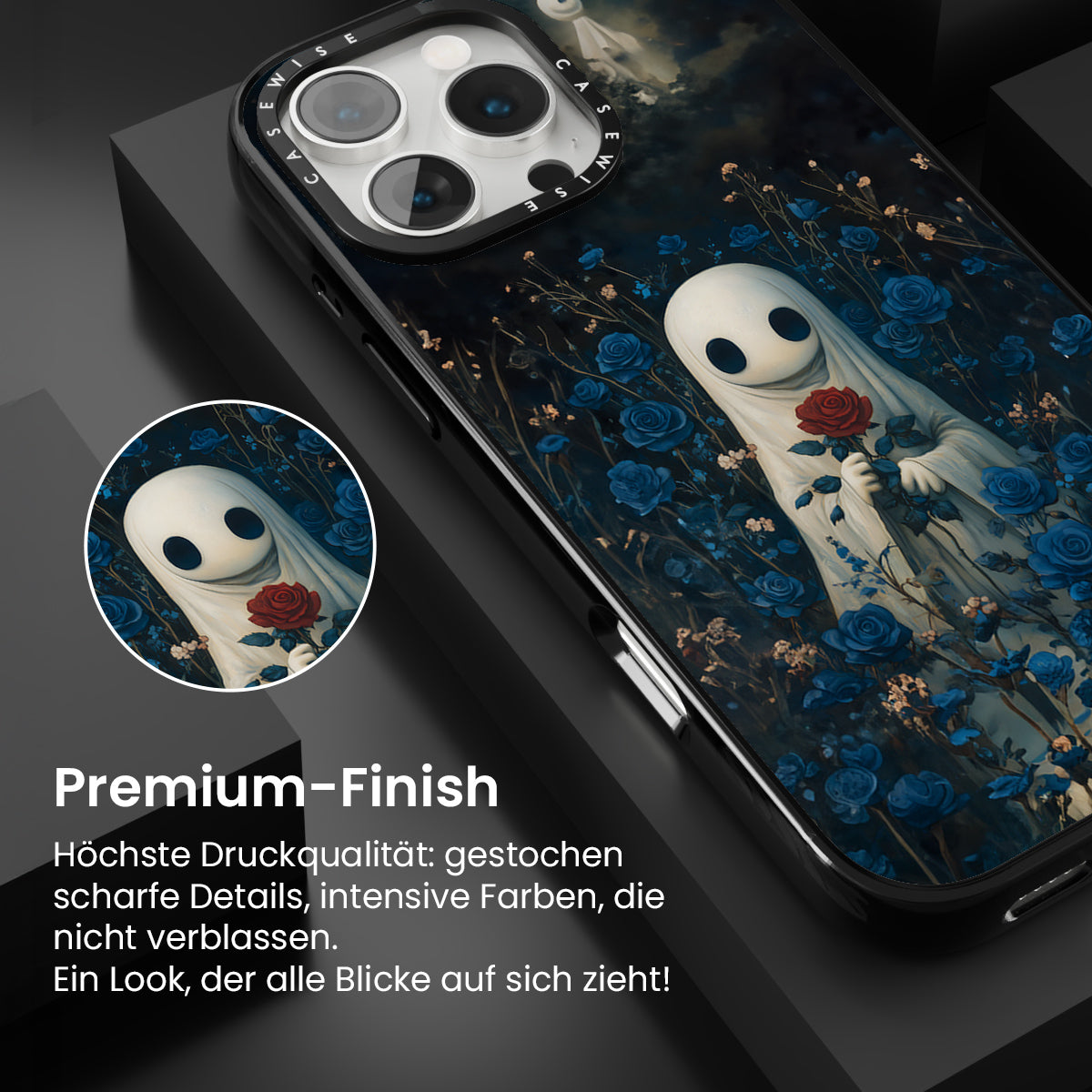 CASEWISE CASEWISE

Premium-Finish

Höchste Druckqualität: gestochen scharfe Details, intensive Farben, die nicht verblassen.
Ein Look, der alle Blicke auf sich zieht!