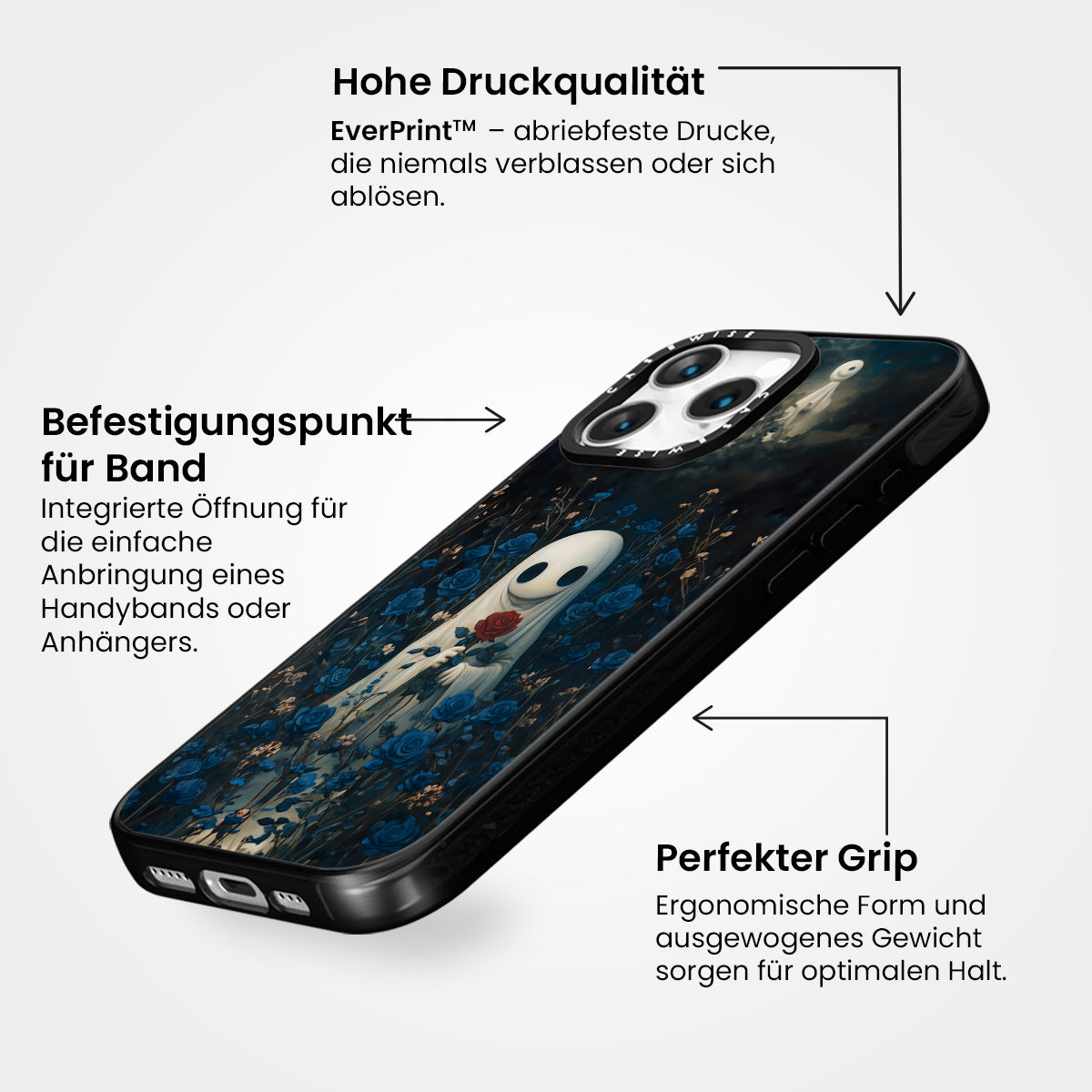 Hohe Druckqualität

EverPrint™ – abriebfeste Drucke, die niemals verblassen oder sich ablösen.

Befestigungspunkt für Band

Integrierte Öffnung für die einfache Anbringung eines Handybands oder Anhängers.

CASEWISE

CASEWISE

Perfekter Grip

Ergonomische Form und ausgewogenes Gewicht sorgen für optimalen Halt.