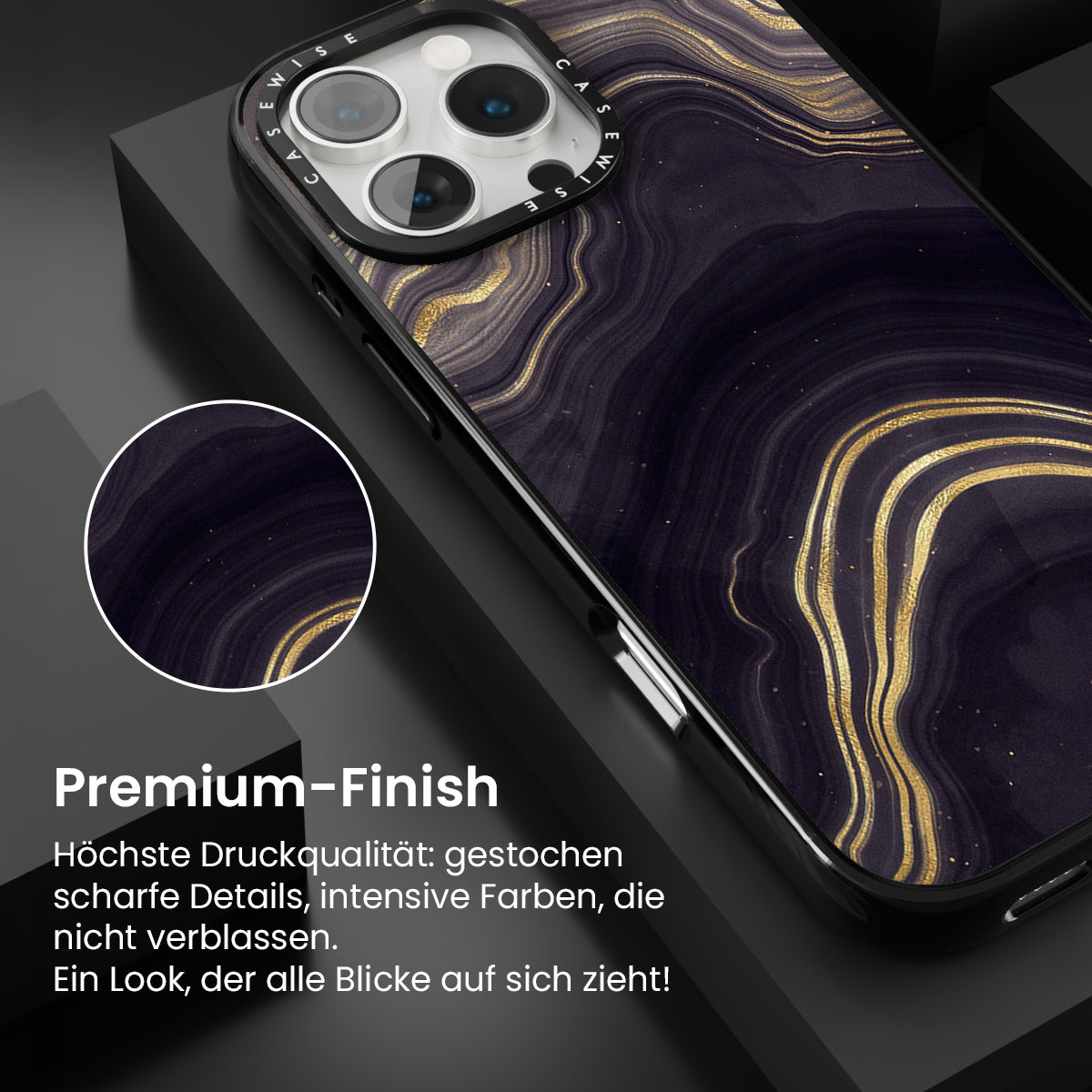 CASEWISE CASEWISE

Premium-Finish

Höchste Druckqualität: gestochen scharfe Details, intensive Farben, die nicht verblassen.
Ein Look, der alle Blicke auf sich zieht!