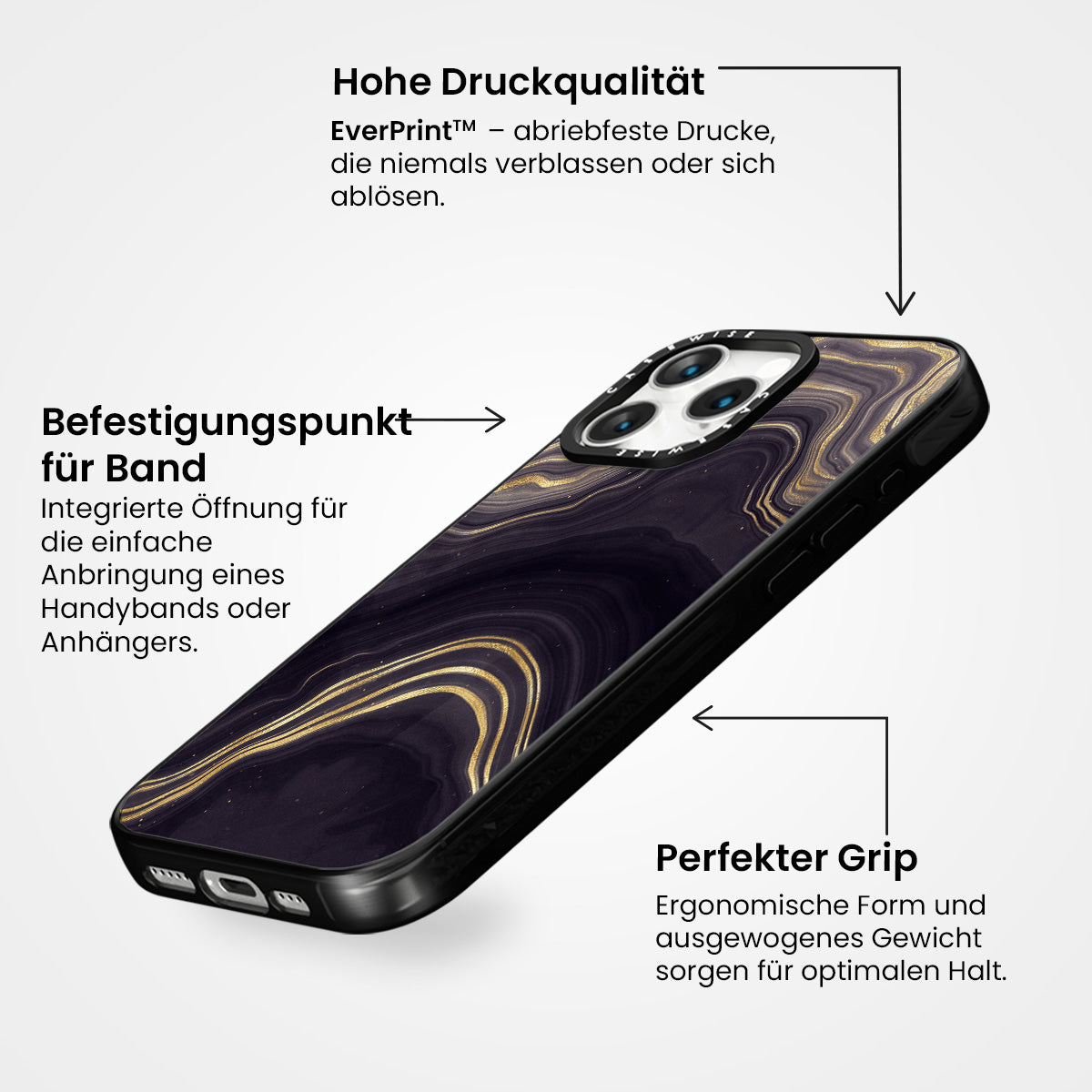 Hohe Druckqualität

EverPrint™ – abriebfeste Drucke, die niemals verblassen oder sich ablösen.

CASEWISE

CASEWISE

Befestigungspunkt für Band

Integrierte Öffnung für die einfache Anbringung eines Handybands oder Anhängers.

Perfekter Grip

Ergonomische Form und ausgewogenes Gewicht sorgen für optimalen Halt.