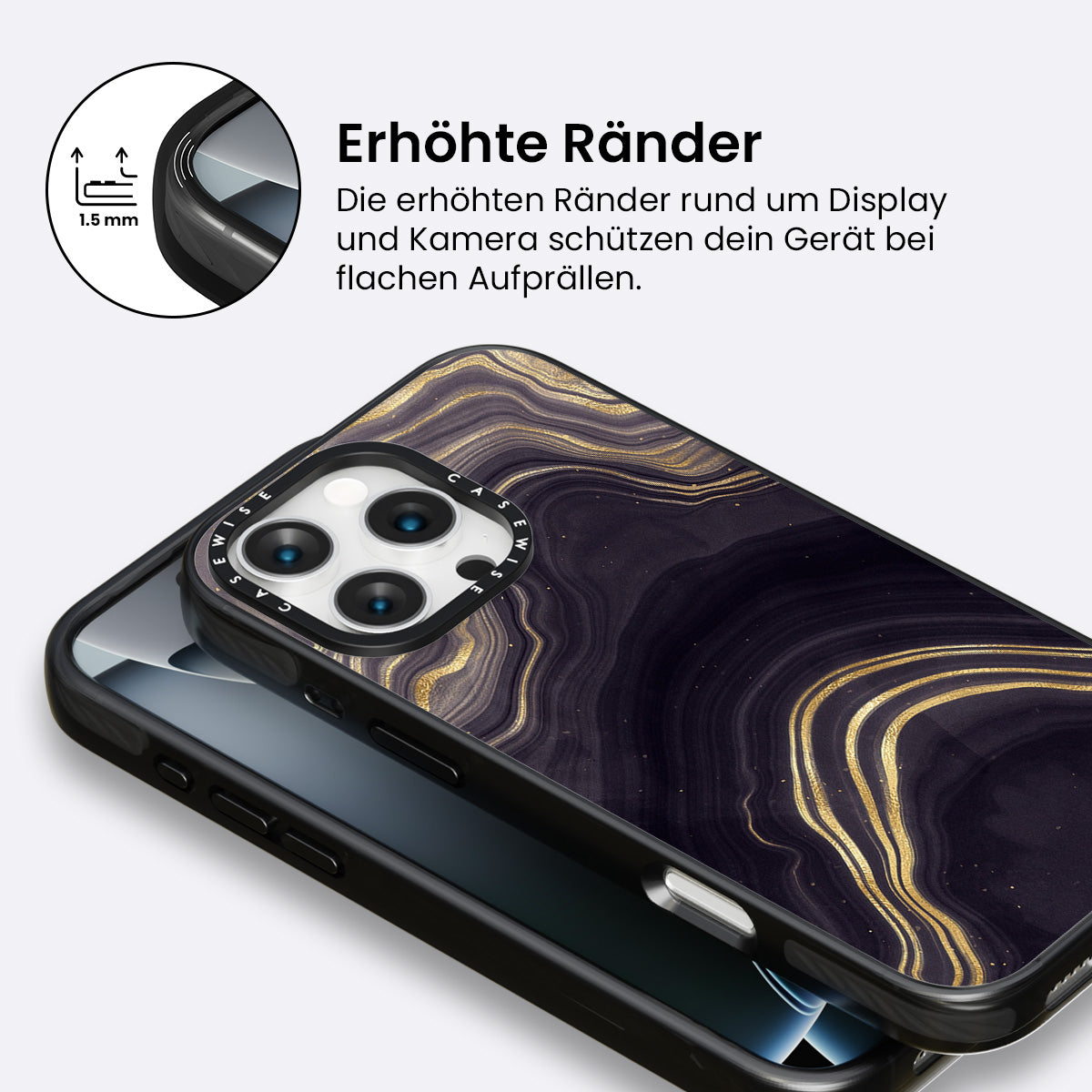 1.5 mm

Erhöhte Ränder

Die erhöhten Ränder rund um Display und Kamera schützen dein Gerät bei flachen Aufprällen.

CASEWISE CASEWISE