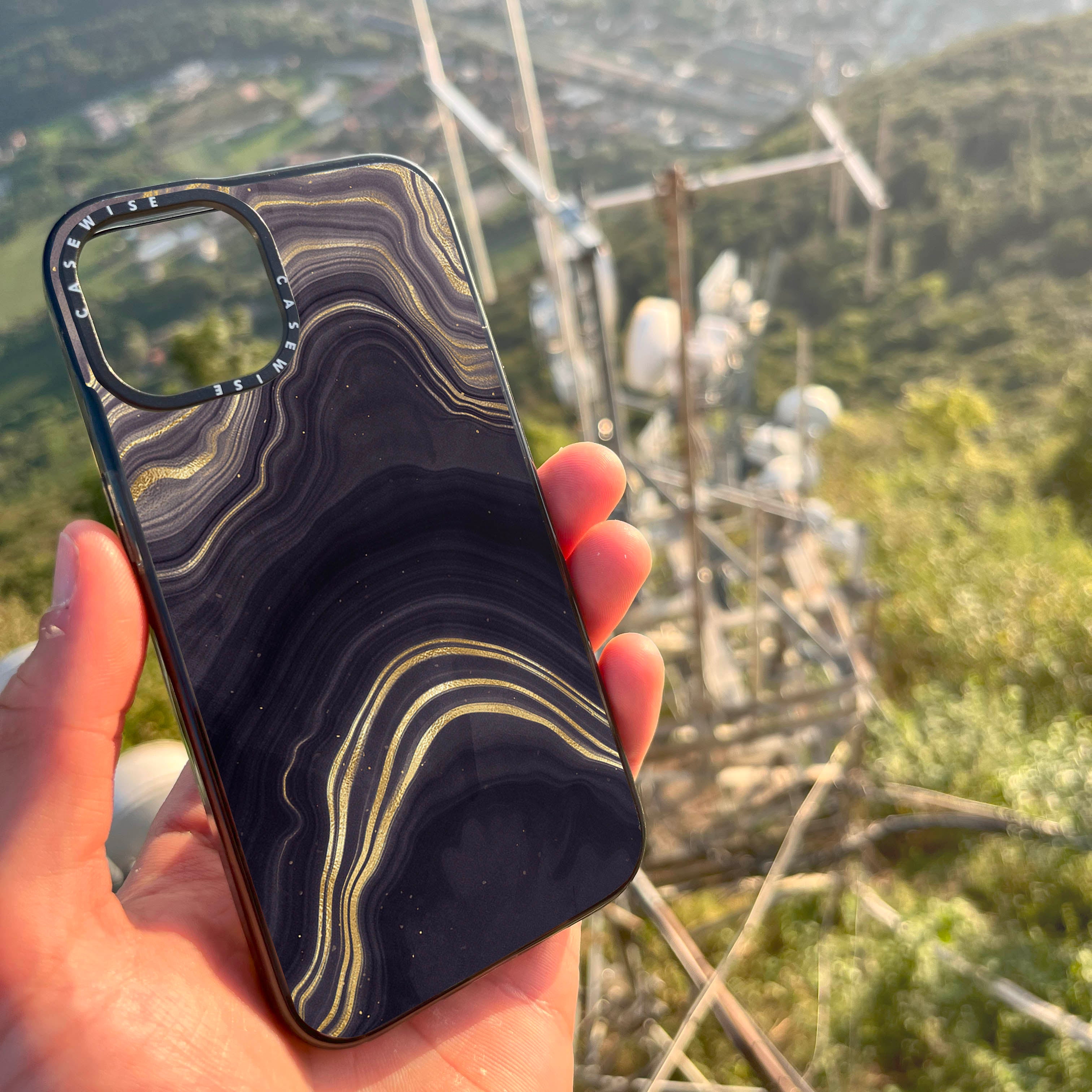 CASEWISE CASEWISE