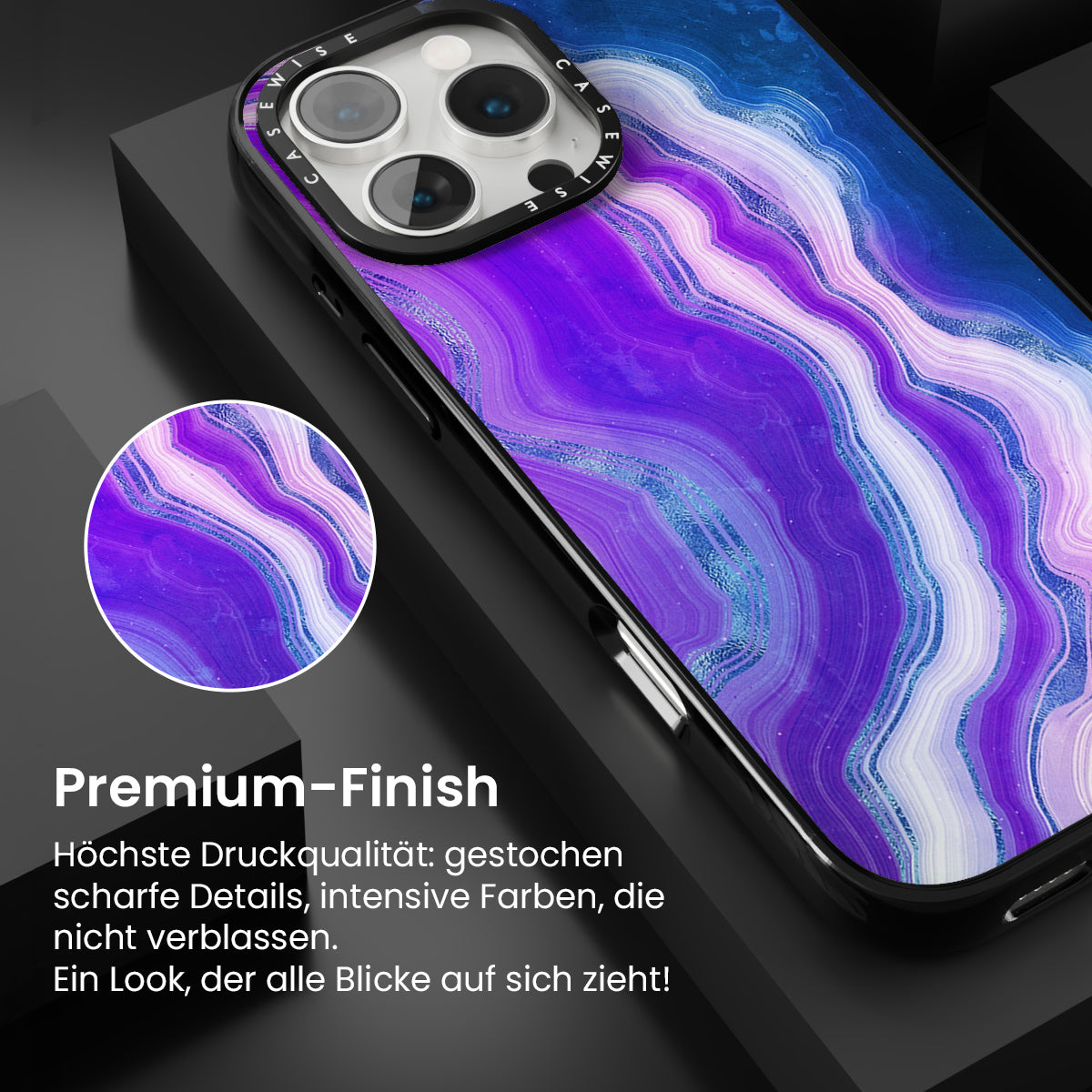 CASEWISE CASEWISE

Premium-Finish

Höchste Druckqualität: gestochen scharfe Details, intensive Farben, die nicht verblassen.
Ein Look, der alle Blicke auf sich zieht!