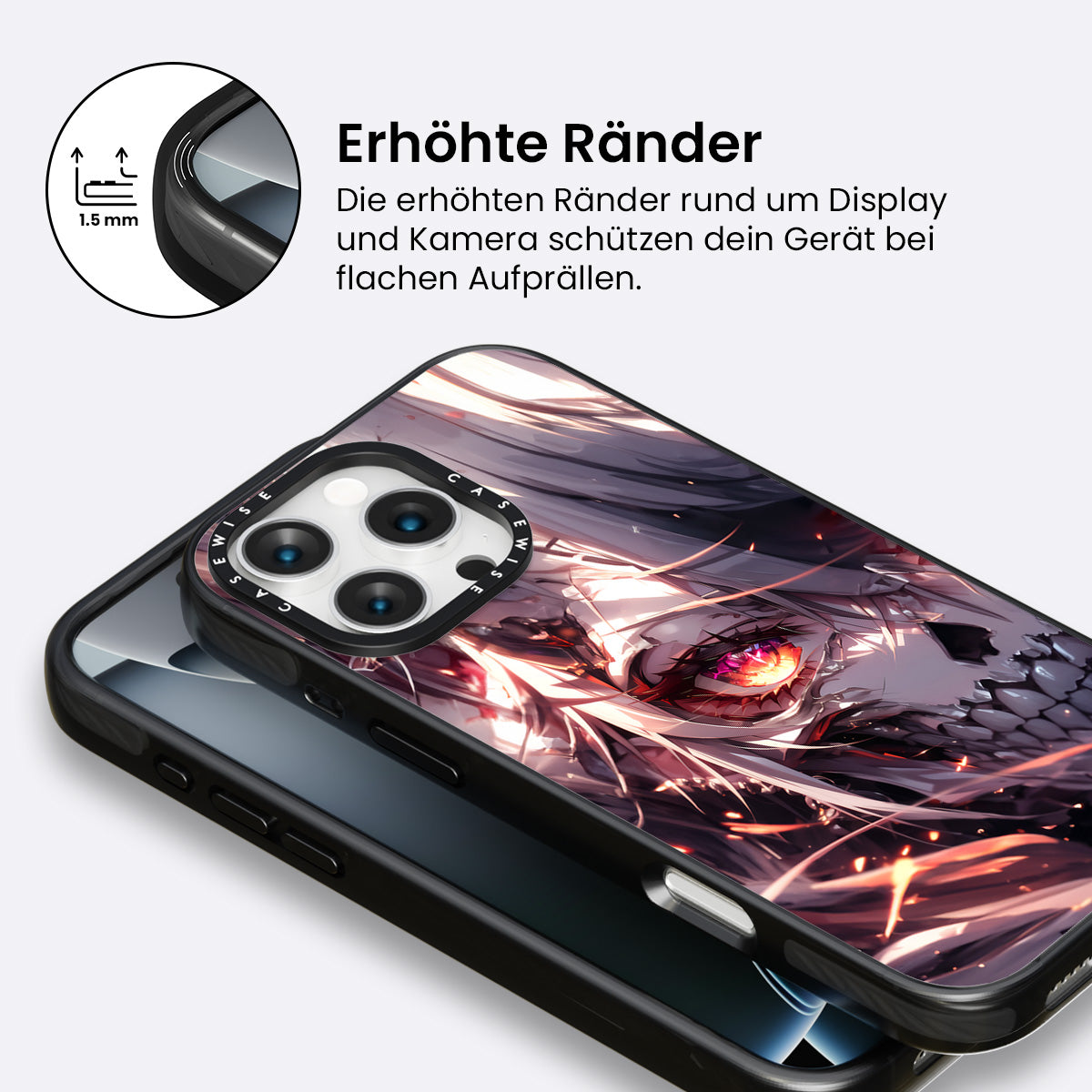 1.5 mm

Erhöhte Ränder

Die erhöhten Ränder rund um Display und Kamera schützen dein Gerät bei flachen Aufprällen.

CASEWISE CASEWISE