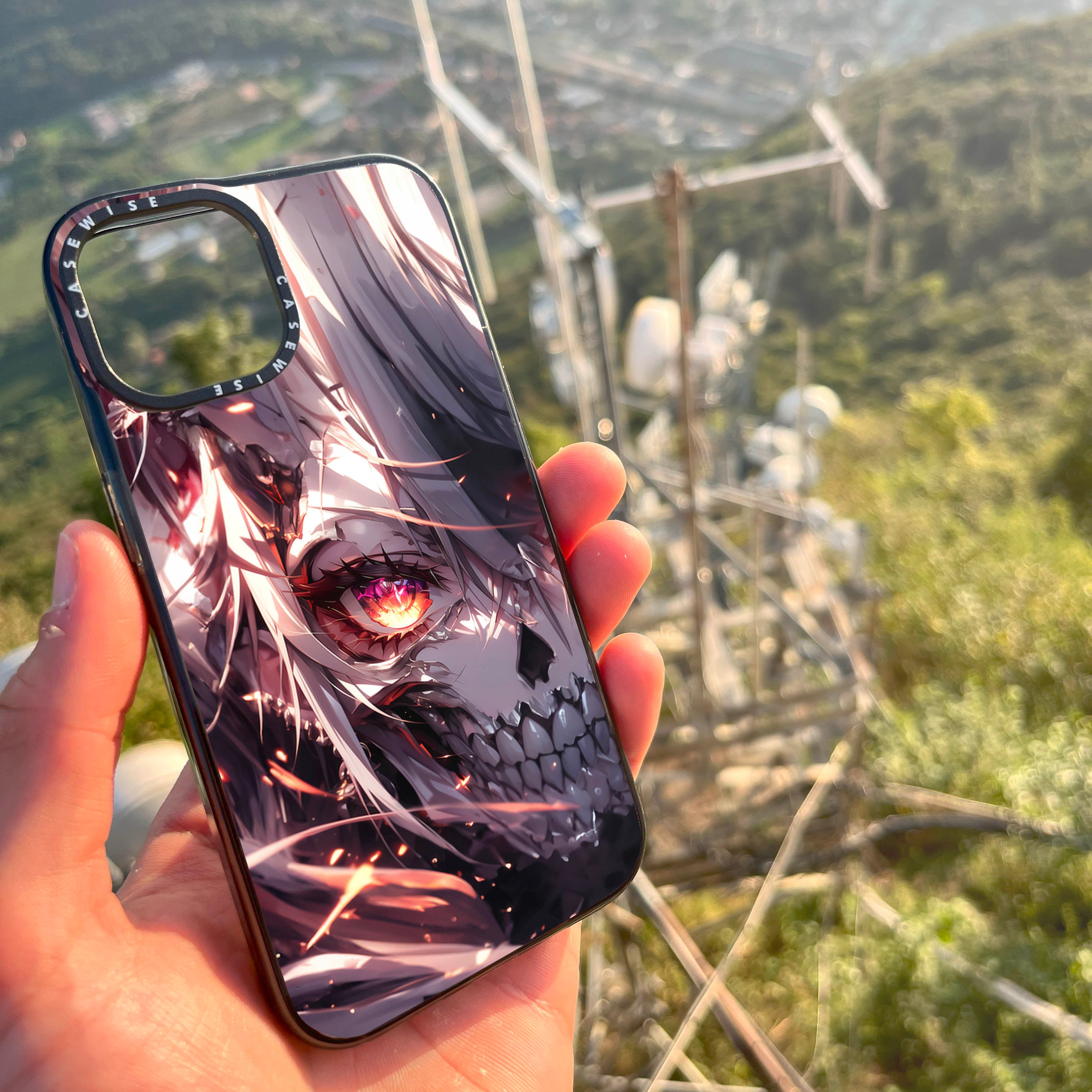 CASEWISE CASEWISE