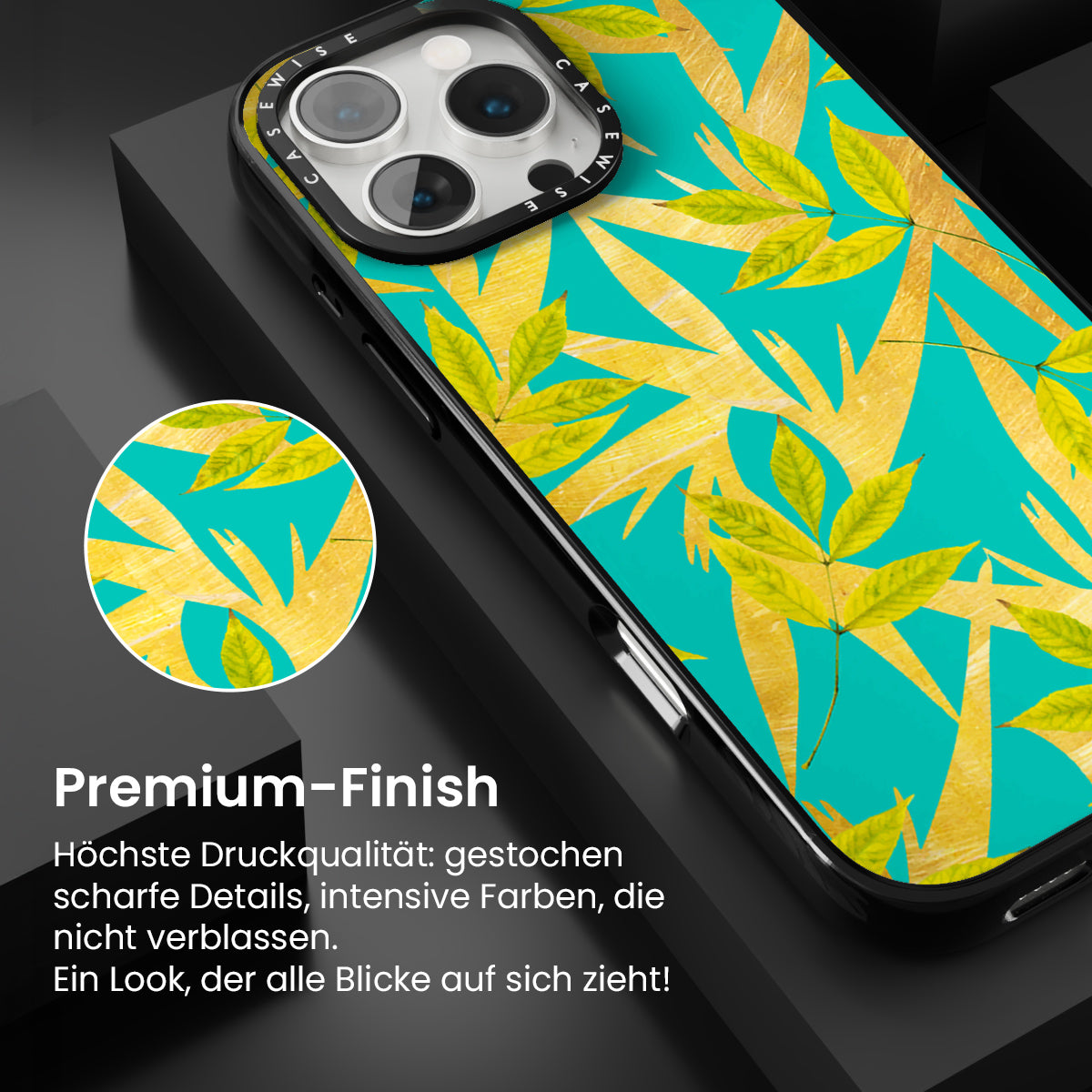 CASEWISE CASEWISE

Premium-Finish

Höchste Druckqualität: gestochen scharfe Details, intensive Farben, die nicht verblassen.
Ein Look, der alle Blicke auf sich zieht!