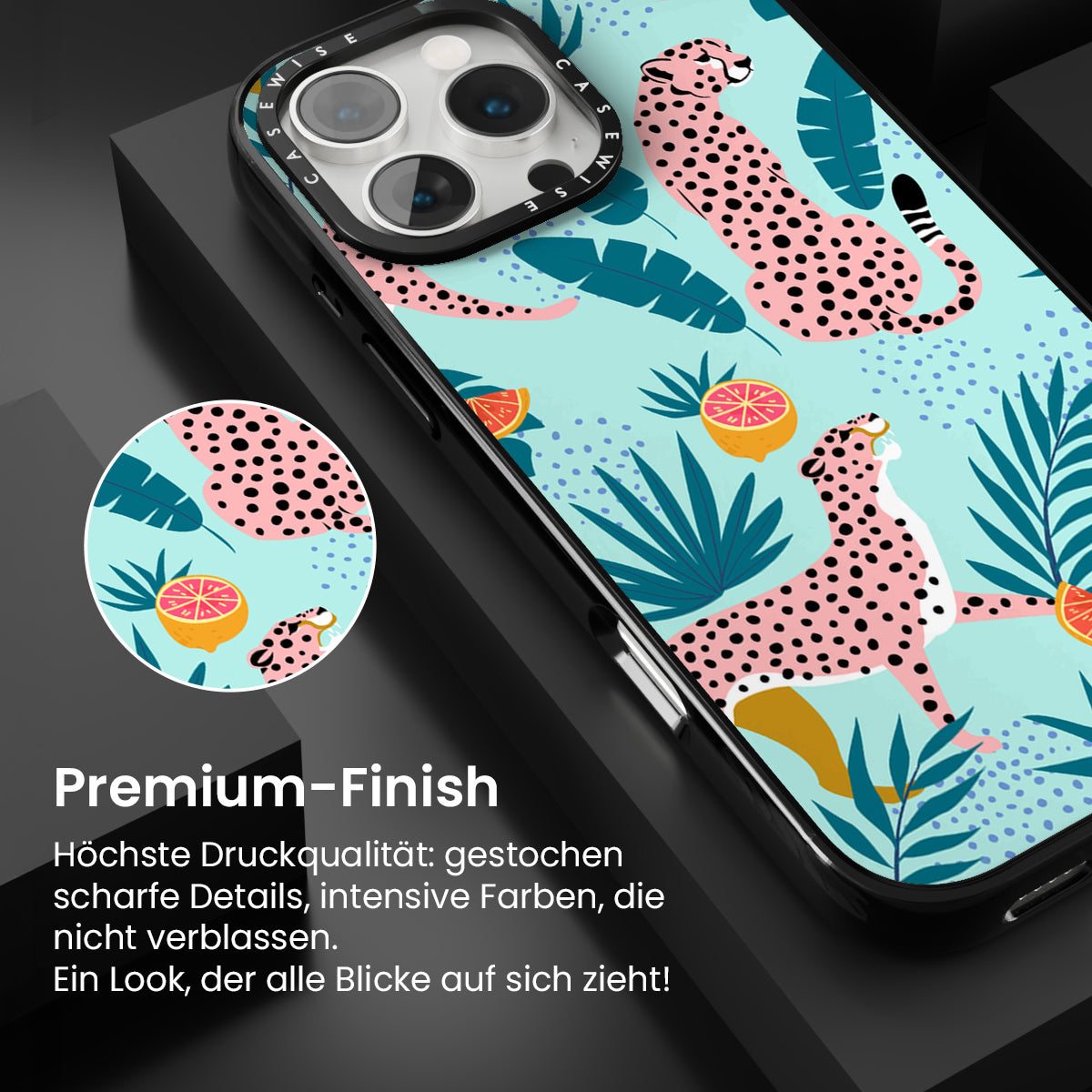 CASEWISE CASEWISE

Premium-Finish

Höchste Druckqualität: gestochen scharfe Details, intensive Farben, die nicht verblassen.
Ein Look, der alle Blicke auf sich zieht!